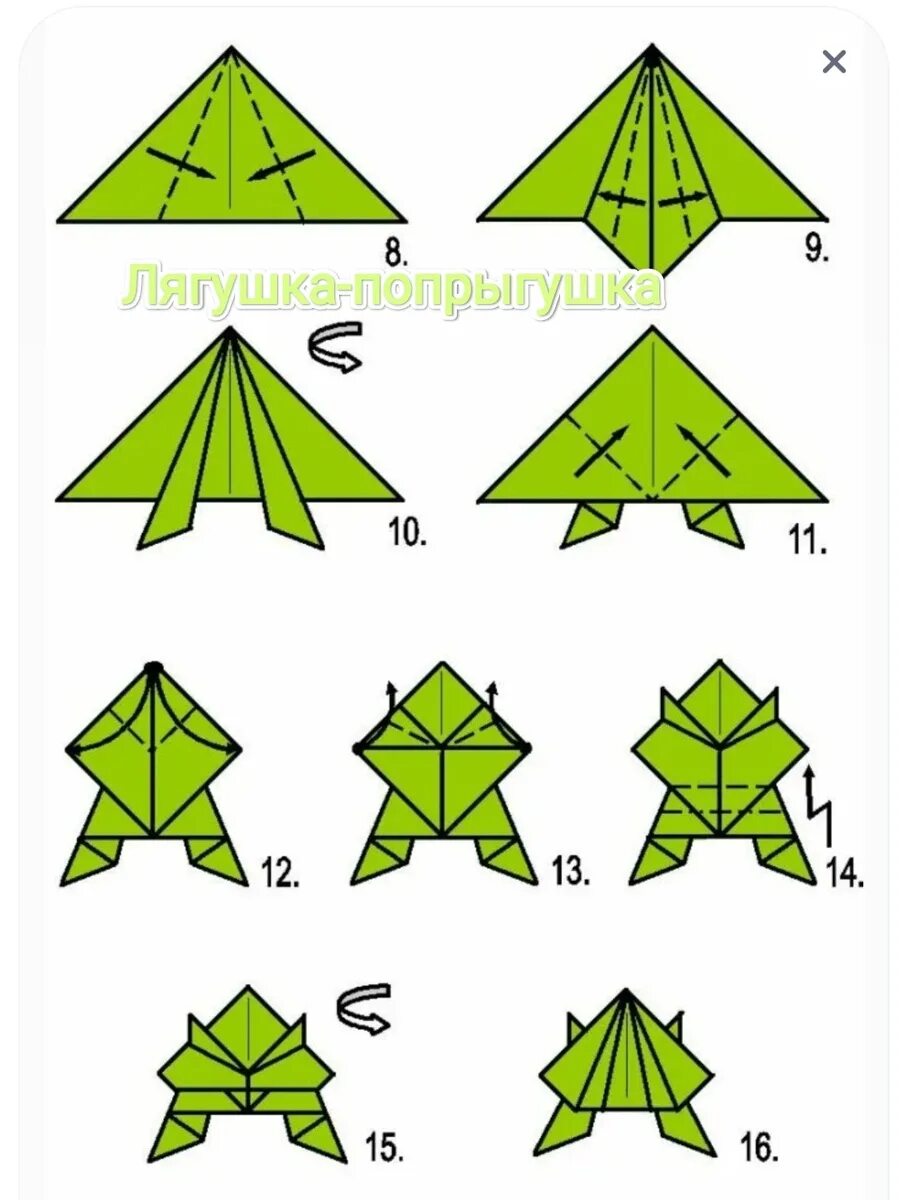 ×

8.

9.

Лягушка-попрыгушка

10.

11.

12.

13.

14.

15.

16.