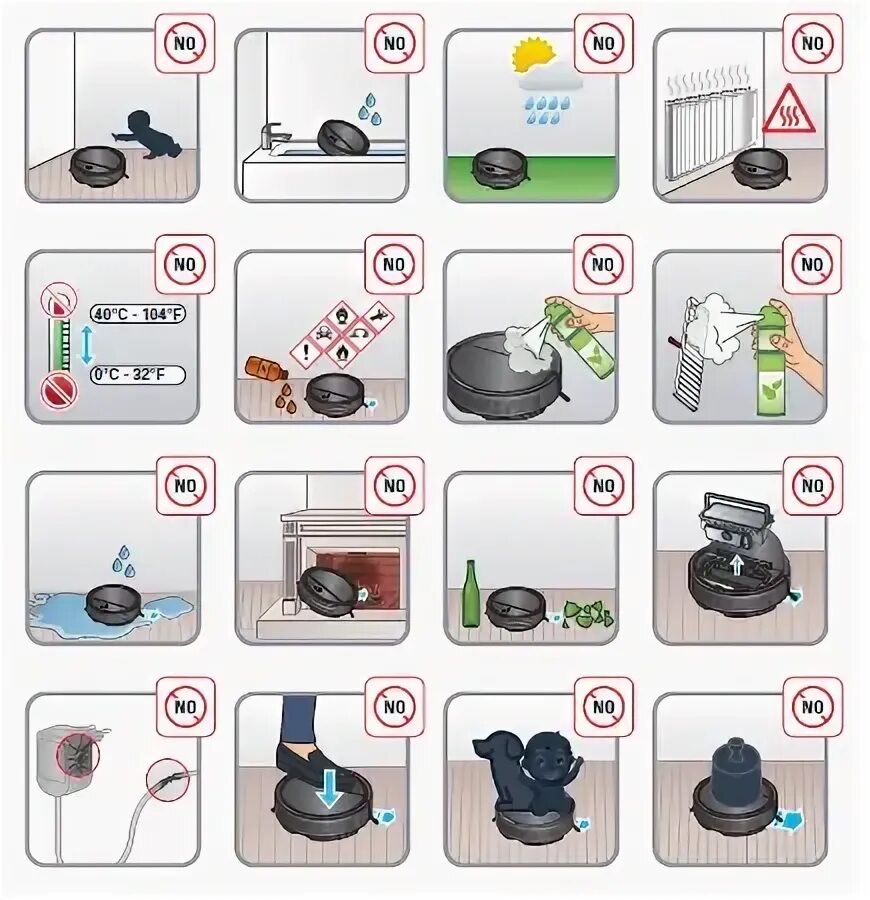 NO

NO

NO

NO

NO

40°C - 104°F

0°C - 32°F

NO

NO

NO

NO

NO

NO

NO

NO

NO

NO

NO