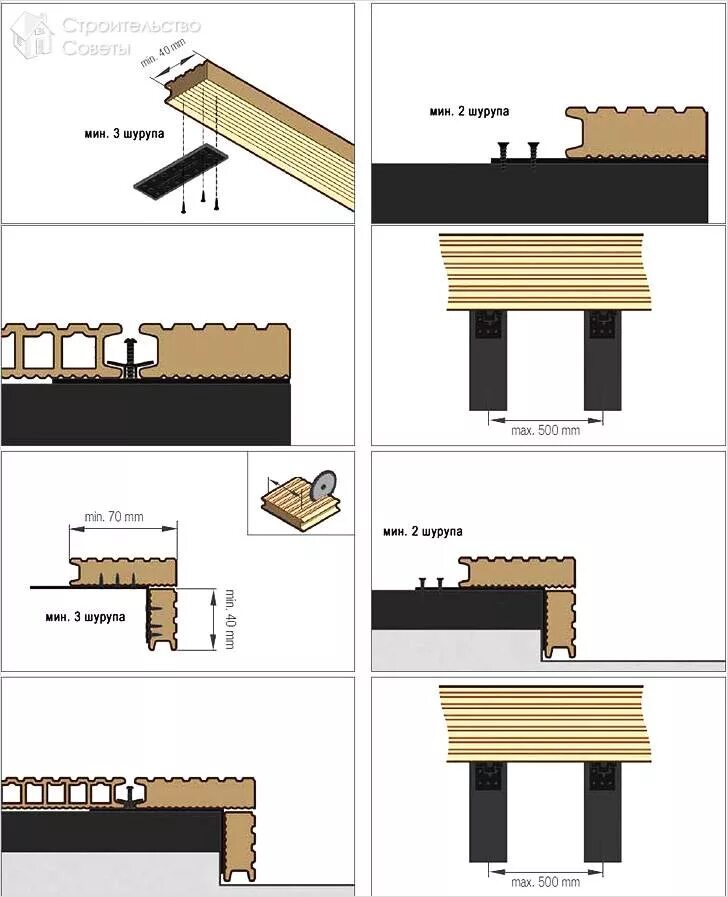 Строительство Советы

min. 40 mm

мин. 3 шурупа

мин. 2 шурупа

max. 500 mm

min. 70 mm

мин. 3 шурупа

min. 40 mm

мин. 2 шурупа

max. 500 mm