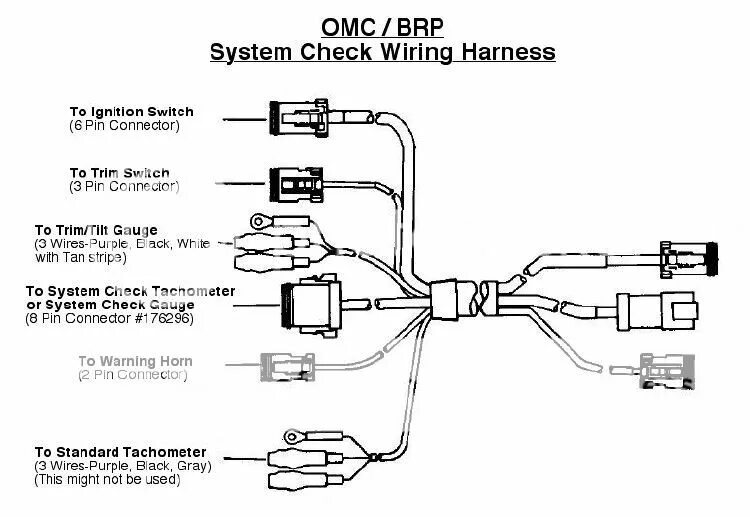 OMC / BRP
System Check Wiring Harness

To Ignition Switch
(6 Pin Connector)

To Trim Switch
(3 Pin Connector)

To Trim/Tilt Gauge
(3 Wires-Purple, Black, White with Tan stripe)

To System Check Tachometer or System Check Gauge
(8 Pin Connector #176296)

To Warning Horn
(2 Pin Connector)

To Standard Tachometer
(3 Wires-Purple, Black, Gray)
(This might not be used)