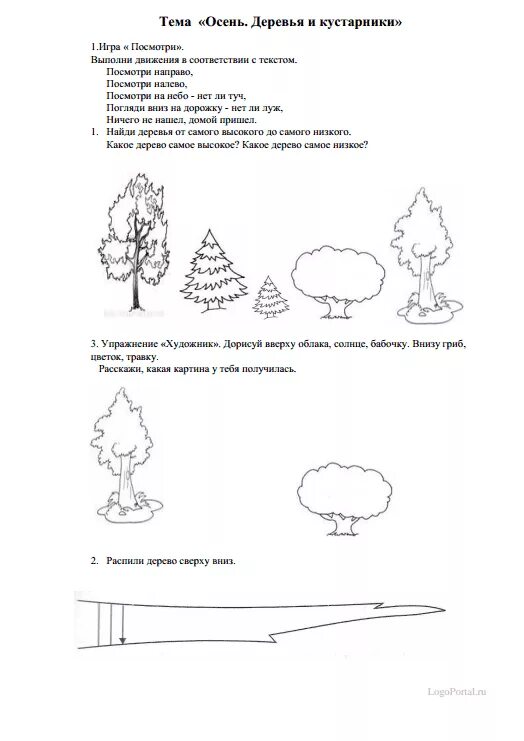 Тема «Осень. Деревья и кустарники»

1.Игра « Посмотри».
Выполни движения в соответствии с текстом.
Посмотри направо,
Посмотри налево,
Посмотри на небо - нет ли туч,
Погляди вниз на дорожку - нет ли луж,
Ничего не нашел, домой пришел.

1. Найди деревья от самого высокого до самого низкого.
Какое дерево самое высокое? Какое дерево самое низкое?

3. Упражнение «Художник». Дорисуй вверху облака, солнце, бабочку. Внизу гриб, цветок, травку.
Расскажи, какая картина у тебя получилась.

2. Распили дерево сверху вниз.

LogoPortal.ru