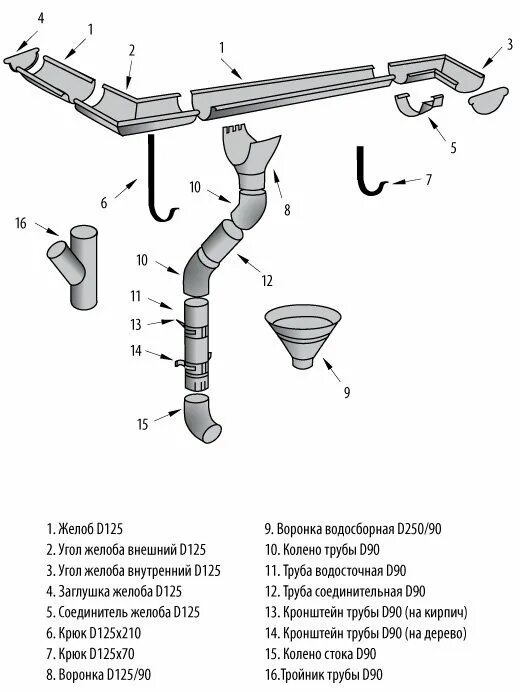 4
1
2
1
3
5
6
10
8
7
16
10
12
11
13
14
9
15

1. Желоб D125
2. Угол желоба внешний D125
3. Угол желоба внутренний D125
4. Заглушка желоба D125
5. Соединитель желоба D125
6. Крюк D125x210
7. Крюк D125x70
8. Воронка D125/90

9. Воронка водосборная D250/90
10. Колено трубы D90
11. Труба водосточная D90
12. Труба соединительная D90
13. Кронштейн трубы D90 (на кирпич)
14. Кронштейн трубы D90 (на дерево)
15. Колено стока D90
16.Тройник трубы D90