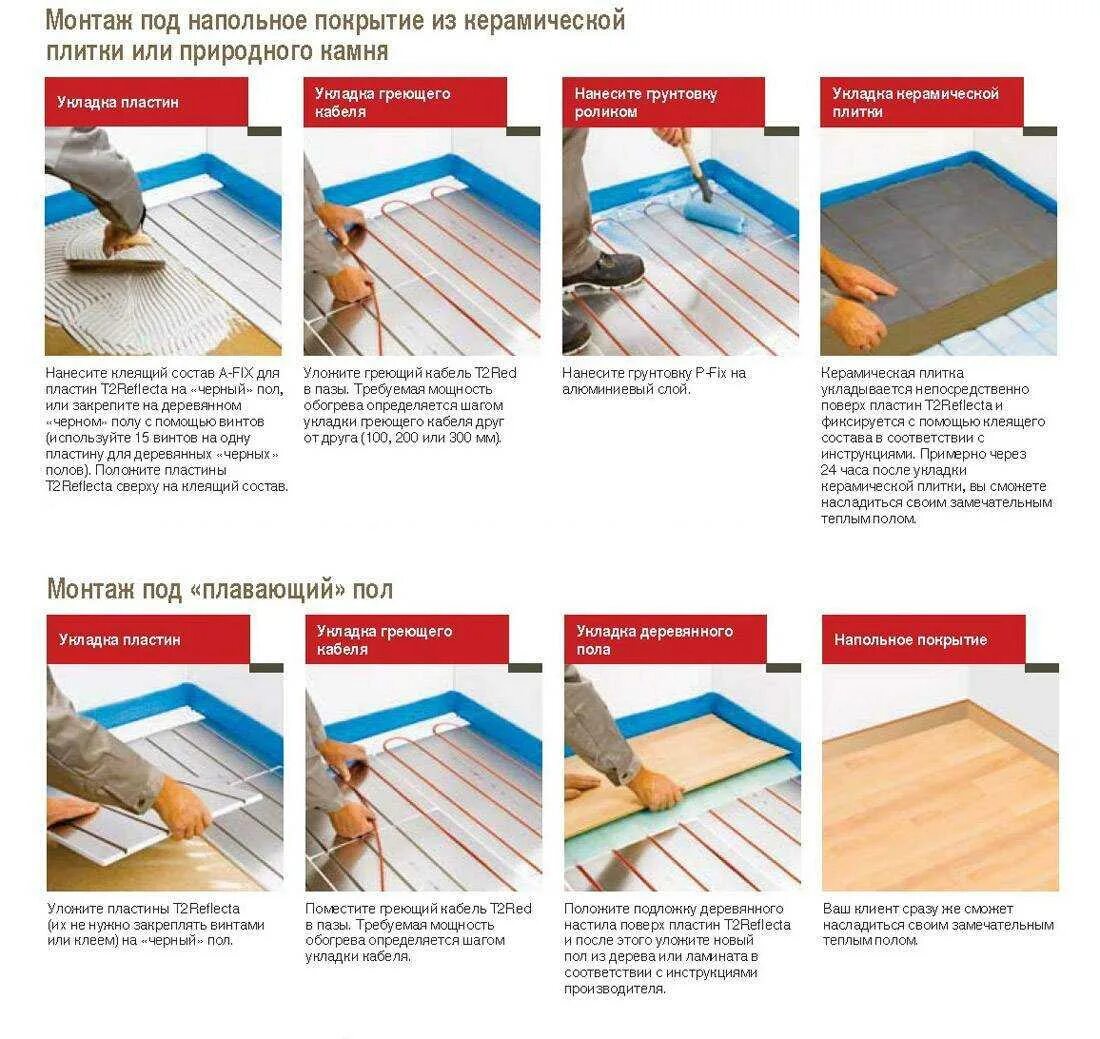 Монтаж под напольное покрытие из керамической плитки или природного камня

Укладка пластин

Нанесите клеящий состав A-FIX для пластин T2Reflecta на «черный» пол, или закрепите на деревянном «черном» полу с помощью винтов (используйте 15 винтов на одну пластину для деревянных «черных» полов). Положите пластины T2Reflecta сверху на клеящий состав.

Укладка греющего кабеля

Уложите греющий кабель T2Red в пазы. Требуемая мощность обогрева определяется шагом укладки греющего кабеля друг от друга (100, 200 или 300 мм).

Нанесите грунтовку роликом

Нанесите грунтовку P-Fix на алюминиевый слой.

Укладка керамической плитки

Керамическая плитка укладывается непосредственно поверх пластин T2Reflecta и фиксируется с помощью клеящего состава в соответствии с инструкциями. Примерно через 24 часа после укладки керамической плитки, вы сможете насладиться своим замечательным теплым полом.

Монтаж под «плавающий» пол

Укладка пластин

Уложите пластины T2Reflecta (их не нужно закреплять винтами или клеем) на «черный» пол.

Укладка греющего кабеля

Поместите греющий кабель T2Red в пазы. Требуемая мощность обогрева определяется шагом укладки кабеля.

Укладка деревянного пола

Положите подложку деревянного настила поверх пластин T2Reflecta и после этого уложите новый пол из дерева или ламината в соответствии с инструкциями производителя.

Напольное покрытие

Ваш клиент сразу же сможет насладиться своим замечательным теплым полом.