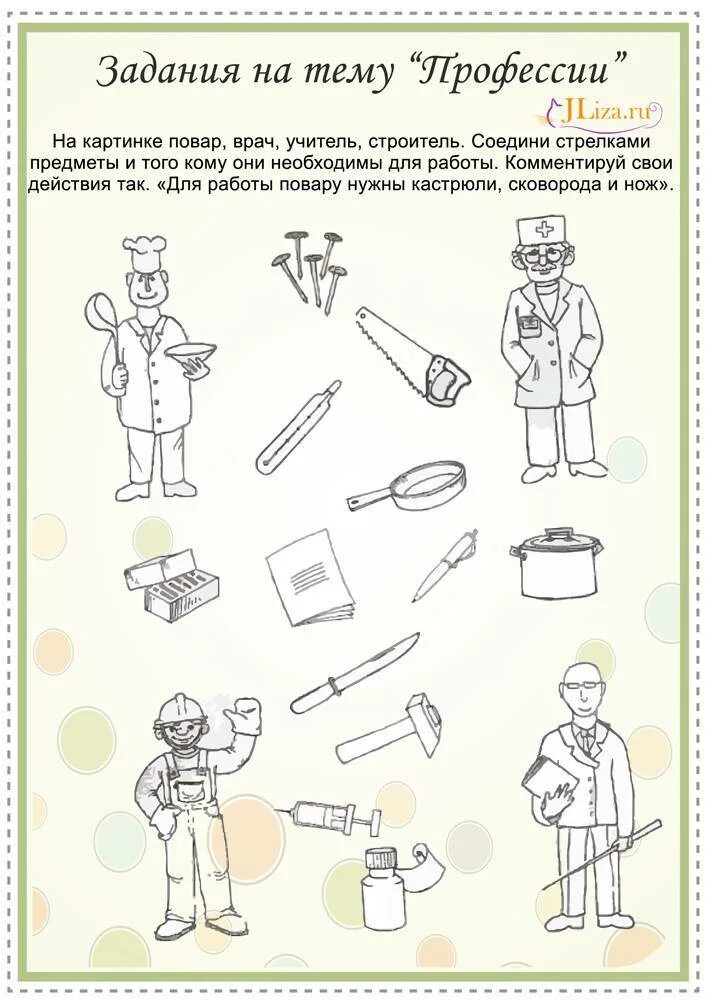 Задания на тему “Профессии”

JLiza.ru

На картинке повар, врач, учитель, строитель. Соедини стрелками предметы и того кому они необходимы для работы. Комментируй свои действия так. «Для работы повару нужны кастрюли, сковорода и нож».