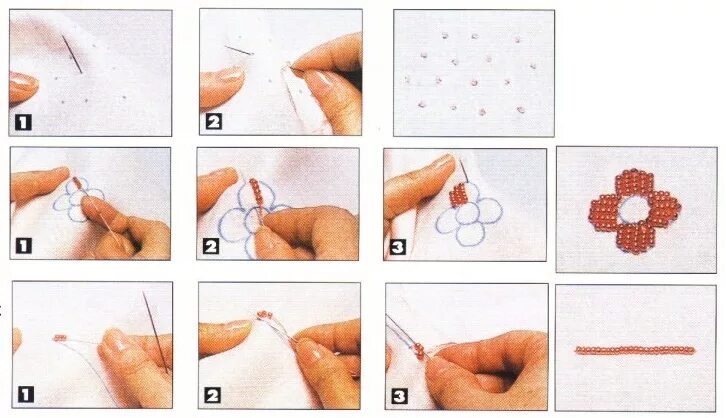 1

2

1

2

3

1

2

3