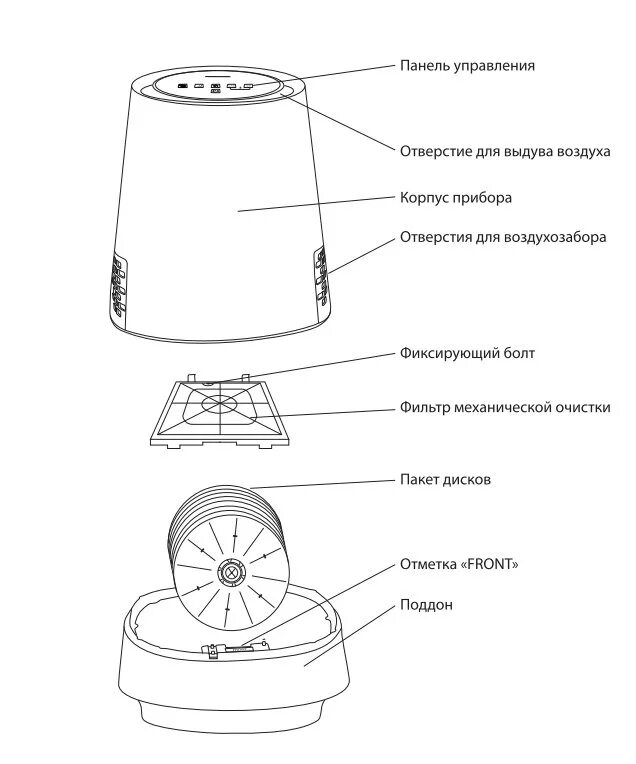 Панель управления

Отверстие для выдува воздуха

Корпус прибора

Отверстия для воздухозабора

Фиксирующий болт

Фильтр механической очистки

Пакет дисков

Отметка «FRONT»

Поддон