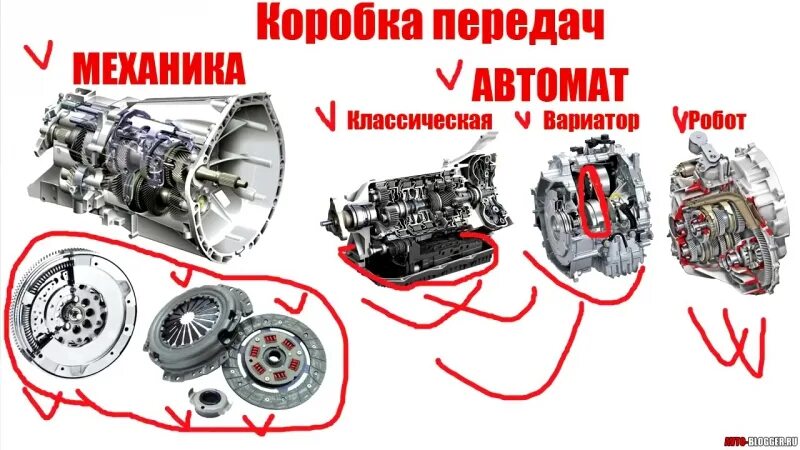 Коробка передач

МЕХАНИКА

АВТОМАТ

Классическая

Вариатор

Робот

AUTO-BLOGGER.RU