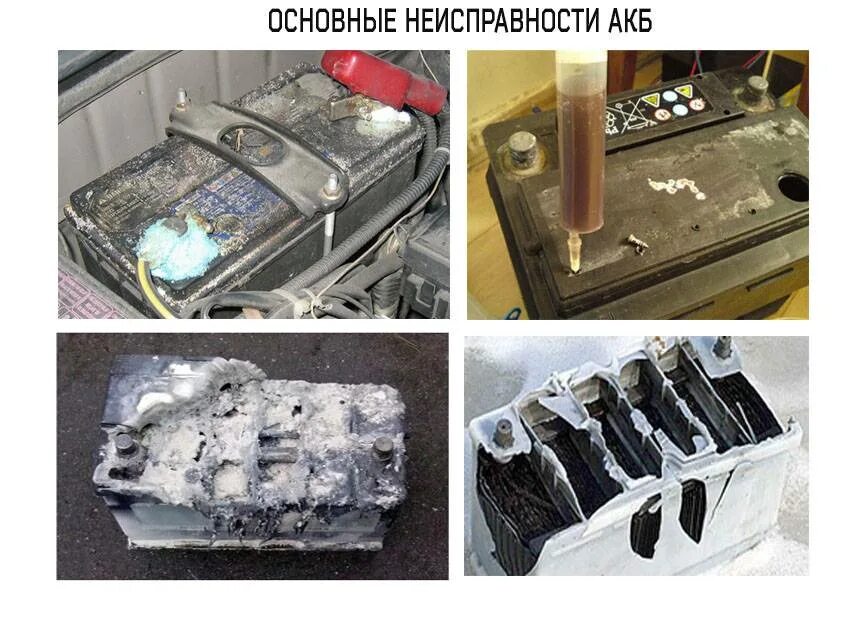 ОСНОВНЫЕ НЕИСПРАВНОСТИ АКБ