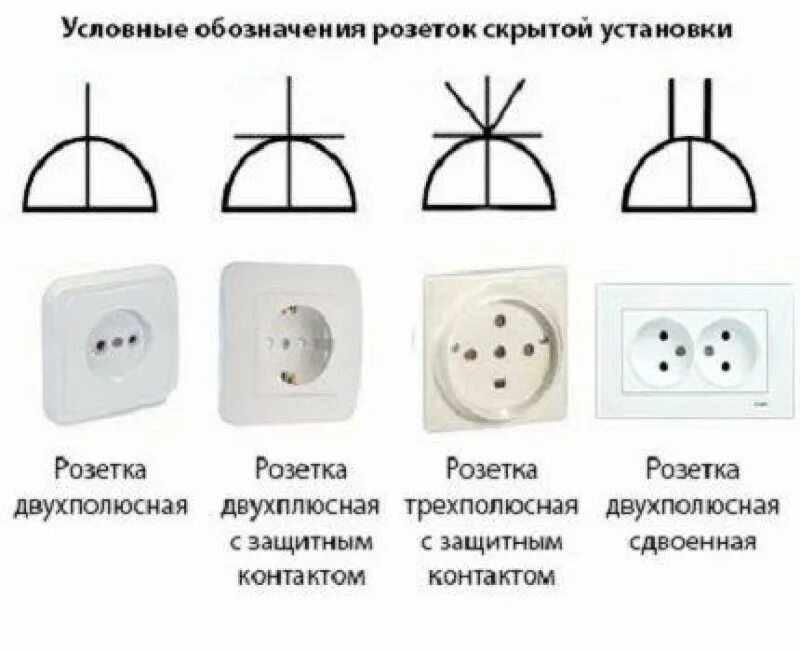 Условные обозначения розеток скрытой установки

Розетка двухполюсная

Розетка двухплюсная с защитным контактом

Розетка трехполюсная с защитным контактом

Розетка двухполюсная сдвоенная