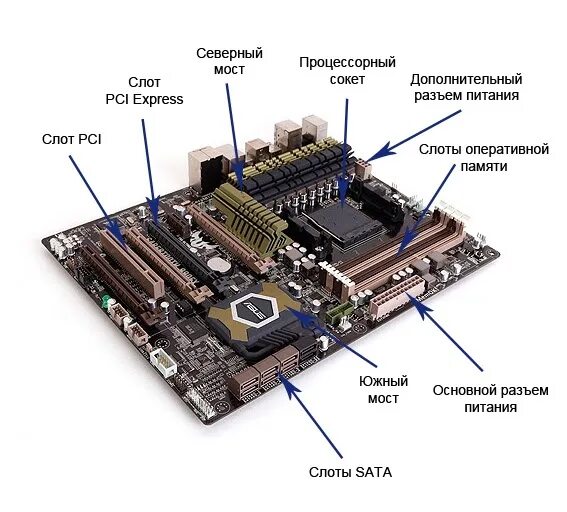 Северный мост

Процессорный сокет

Слот PCI Express

Дополнительный разъем питания

Слот PCI

Слоты оперативной памяти

ASUS

Южный мост

Основной разъем питания

Слоты SATA