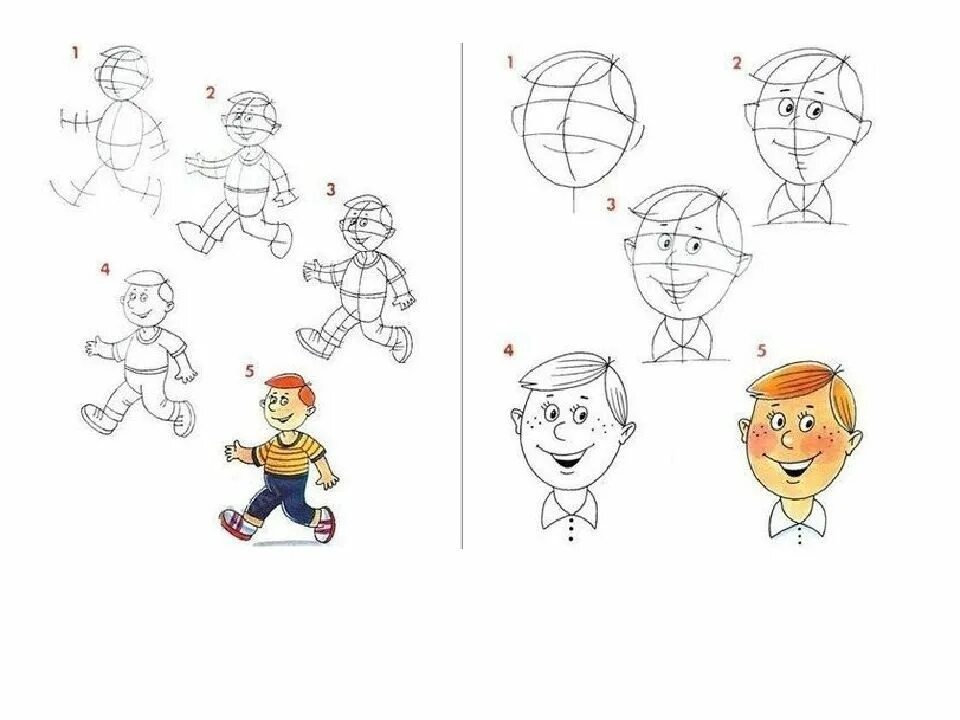 1
2
3
4
5

1
2
3
4
5