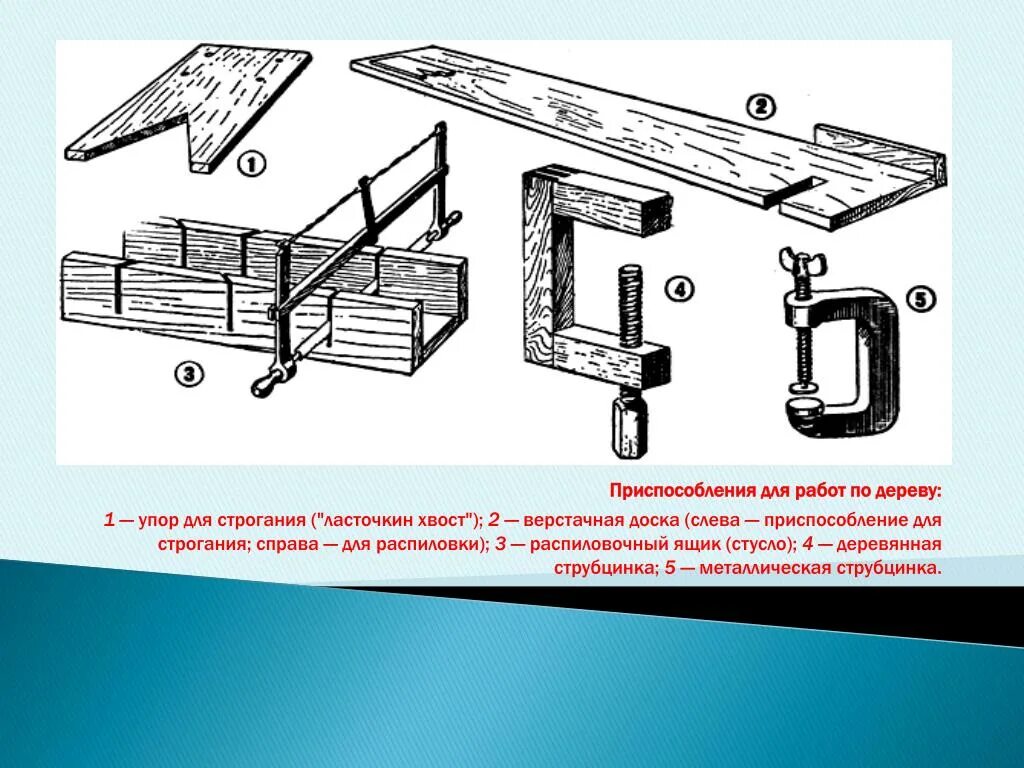 1

2

3

4

5

Приспособления для работ по дереву:

1 — упор для строгания ("ласточкин хвост"); 2 — верстачная доска (слева — приспособление для строгания; справа — для распиловки); 3 — распиловочный ящик (стусло); 4 — деревянная струбцинка; 5 — металлическая струбцинка.