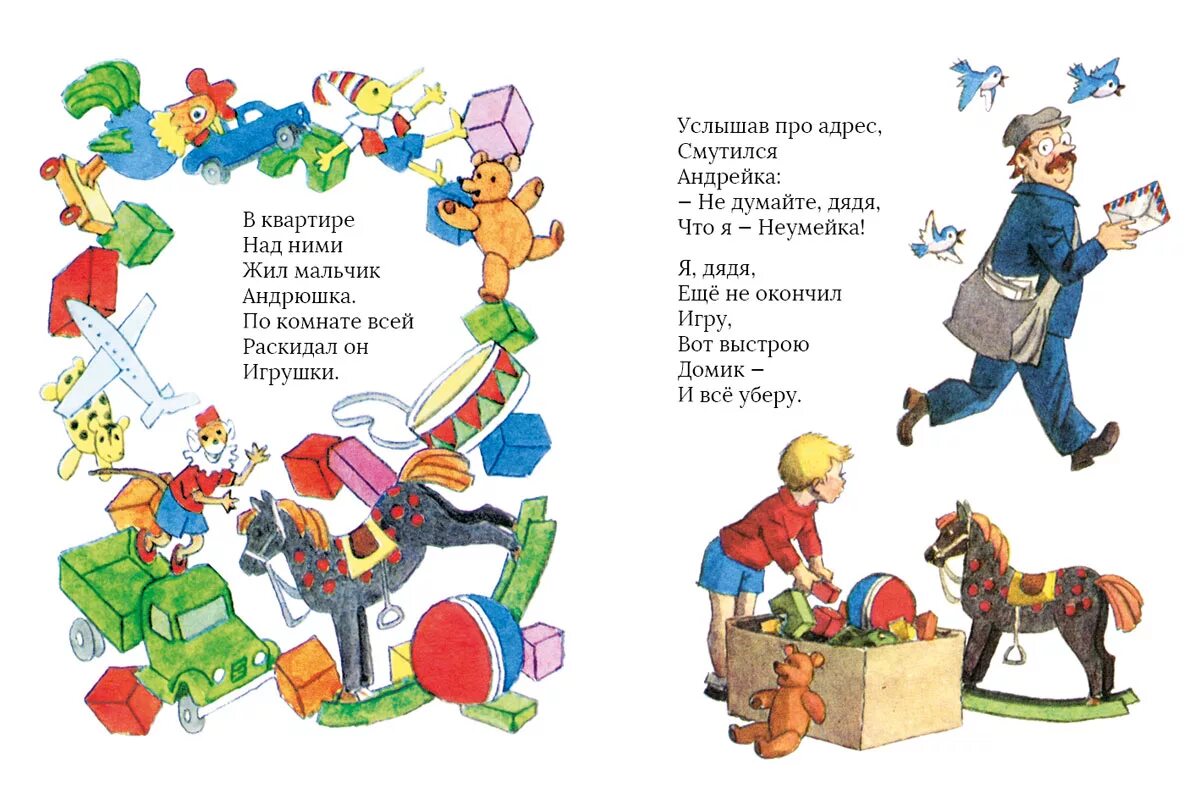 В квартире
Над ними
Жил мальчик
Андрюшка.
По комнате всей
Раскидал он
Игрушки.

Услышав про адрес,
Смутился
Андрейка:
– Не думайте, дядя,
Что я – Неумейка!

Я, дядя,
Ещё не окончил
Игру,
Вот выстрою
Домик –
И всё уберу.