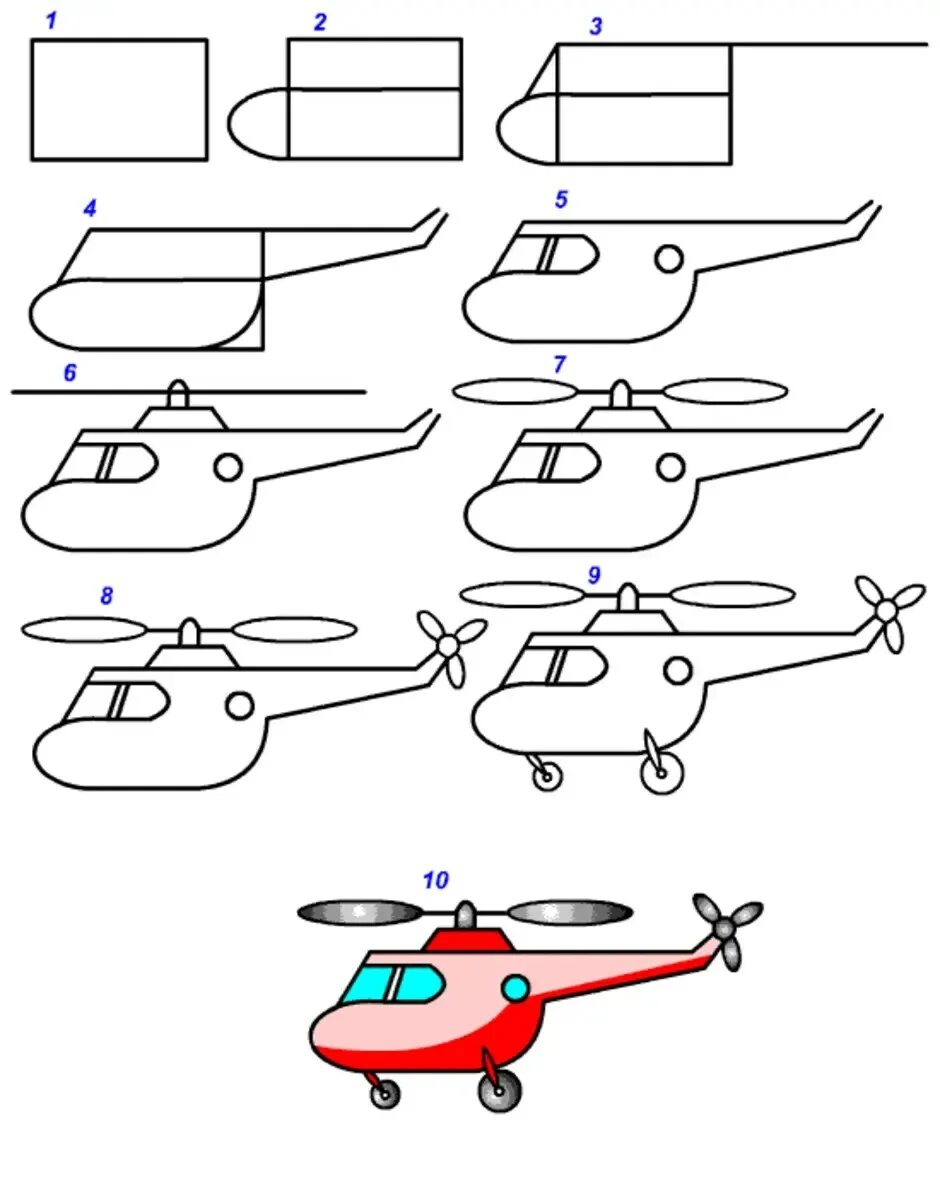 1
2
3
4
5
6
7
8
9
10