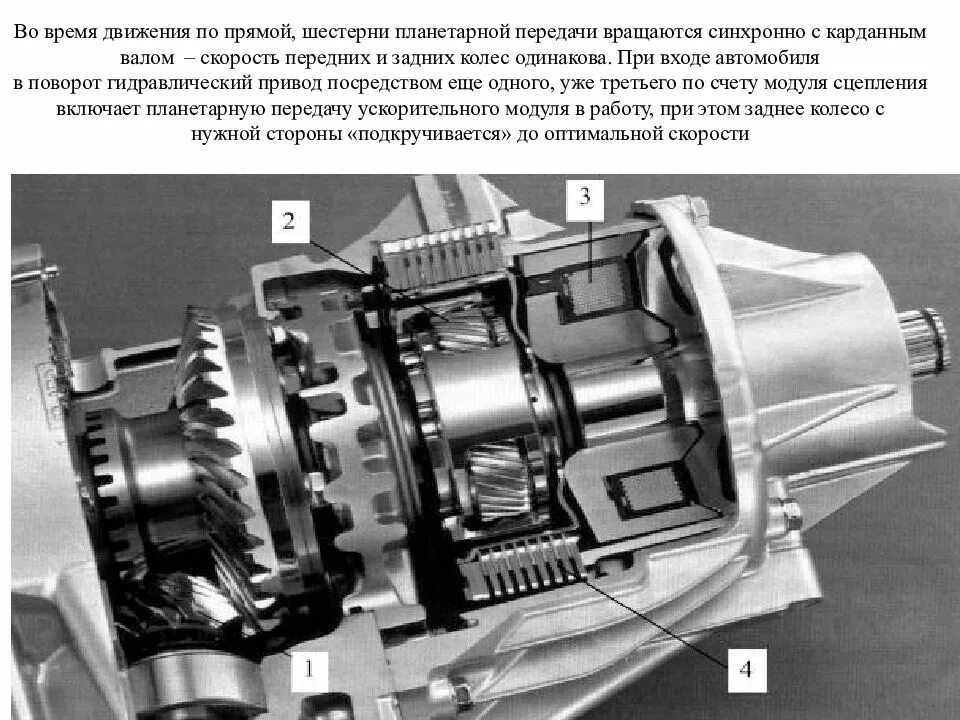 Во время движения по прямой, шестерни планетарной передачи вращаются синхронно с карданным валом – скорость передних и задних колес одинакова. При входе автомобиля в поворот гидравлический привод посредством еще одного, уже третьего по счету модуля сцепления включает планетарную передачу ускорительного модуля в работу, при этом заднее колесо с нужной стороны «подкручивается» до оптимальной скорости

2

3

1

4