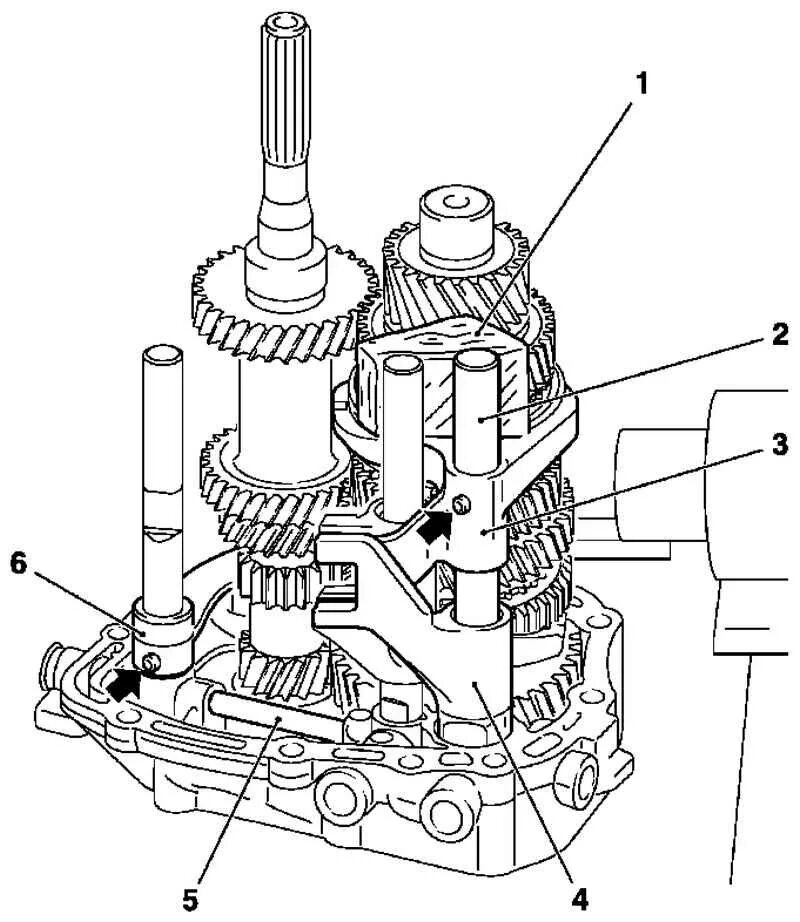 1
2
3
6
5
4