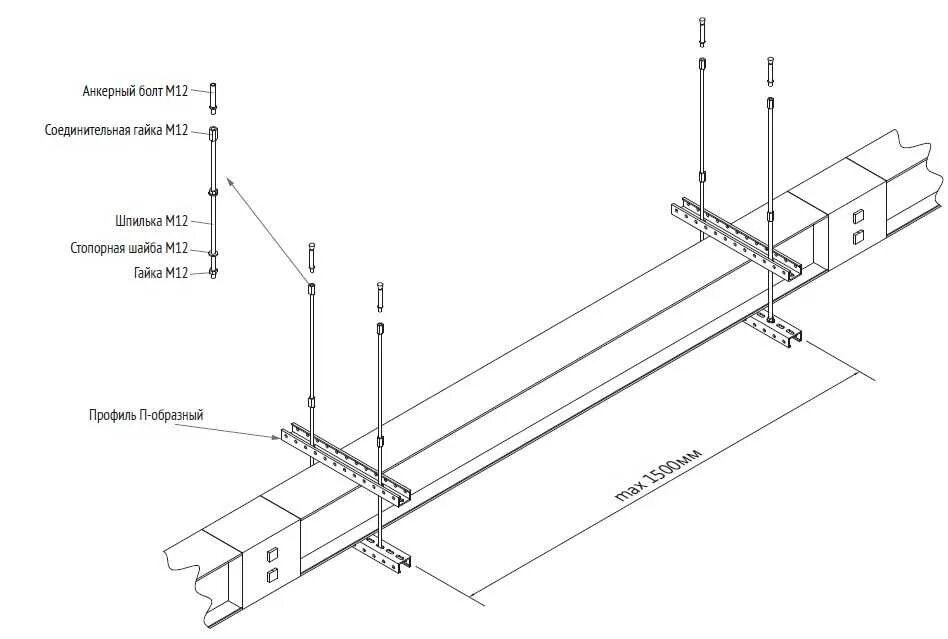 Анкерный болт М12
Соединительная гайка М12
Шпилька М12
Стопорная шайба М12
Гайка М12
Профиль П-образный
max 1500мм