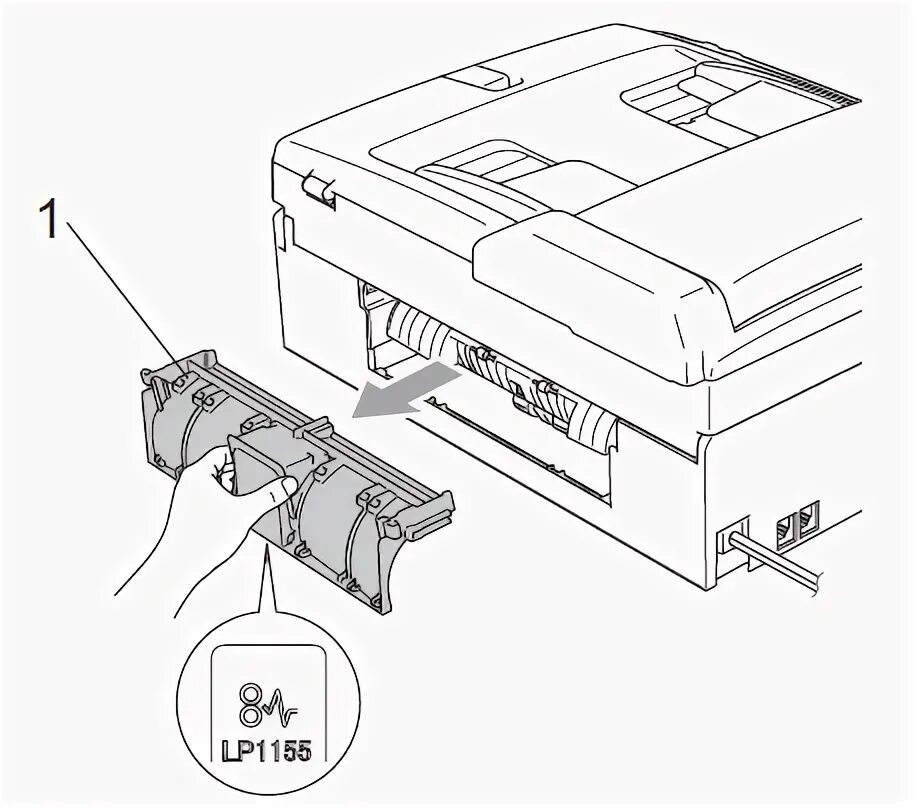 1

LP1155