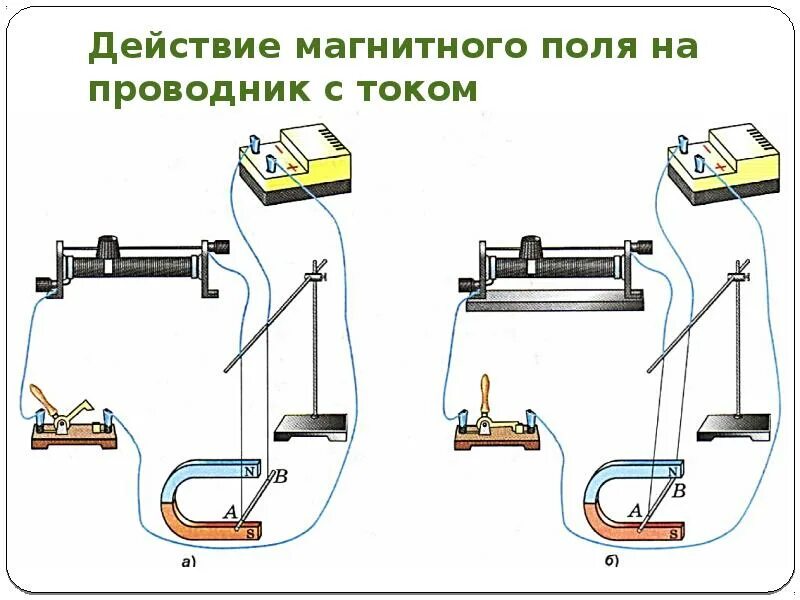 Действие магнитного поля на проводник с током

−
+
N
B
A
S
а)

−
+
N
B
A
S
б)