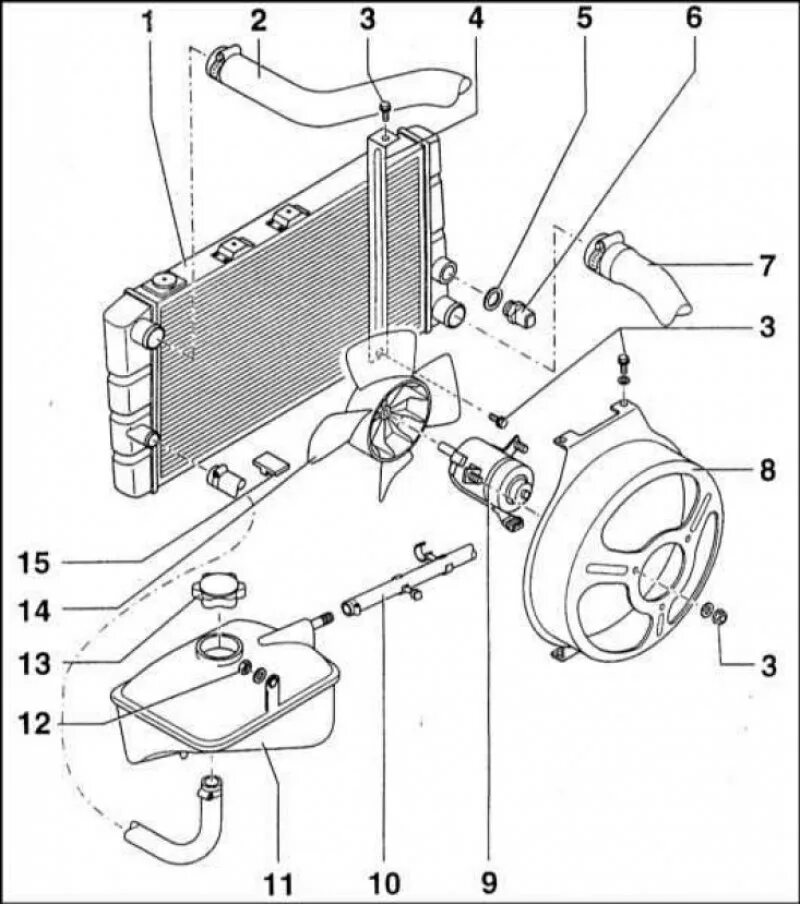 1
2
3
4
5
6
7
3
8
15
14
13
12
3
11
10
9