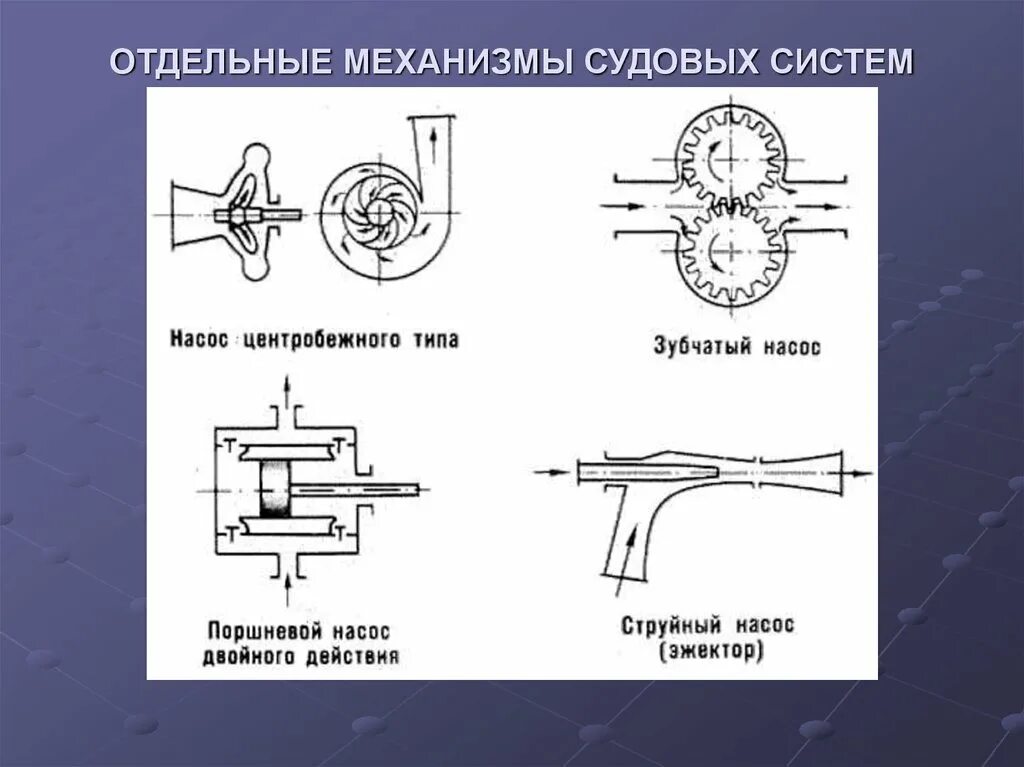 ОТДЕЛЬНЫЕ МЕХАНИЗМЫ СУДОВЫХ СИСТЕМ

Насос центробежного типа

Зубчатый насос

Поршневой насос двойного действия

Струйный насос (эжектор)