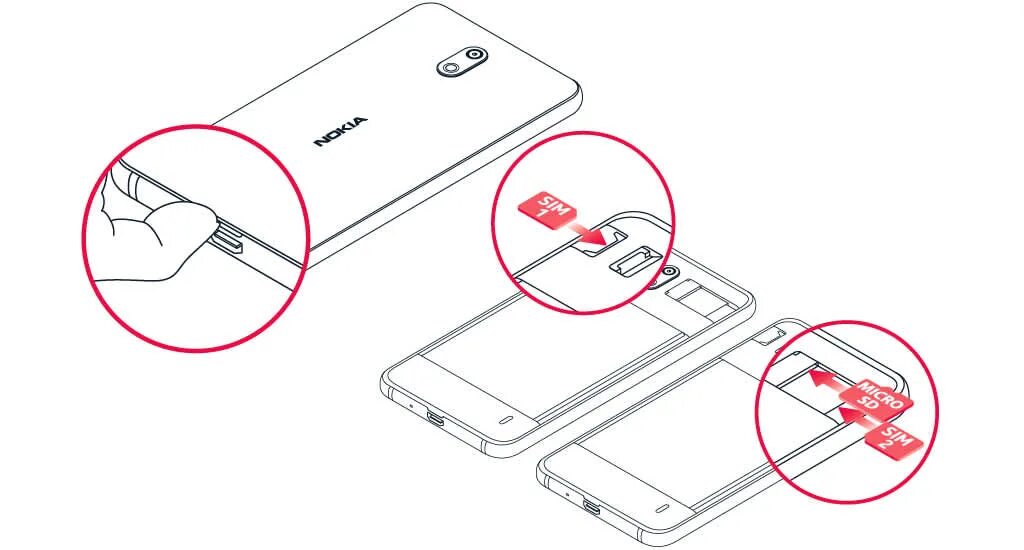 NOKIA

SIM 1

MICRO SD

SIM 2