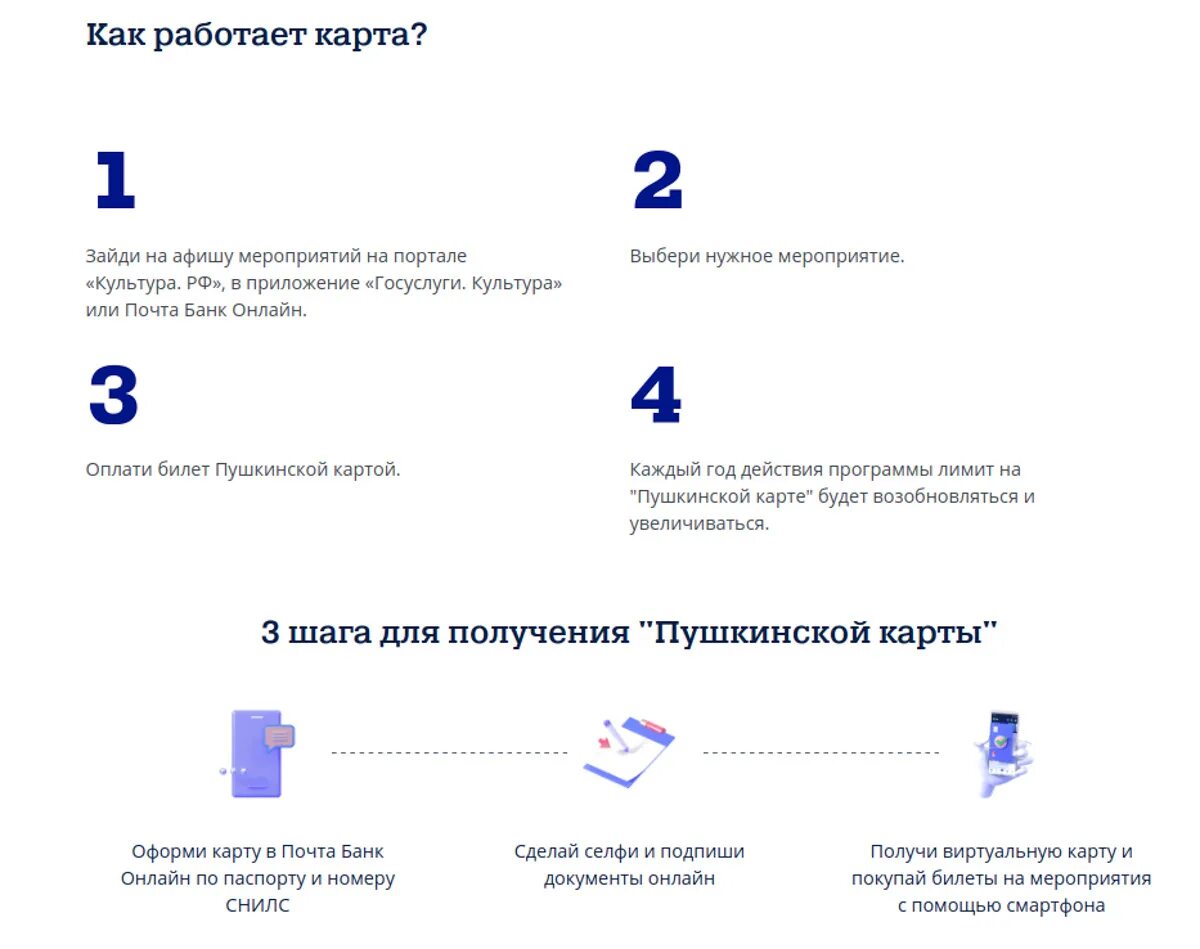 Как работает карта?

1

Зайди на афишу мероприятий на портале «Культура. РФ», в приложение «Госуслуги. Культура» или Почта Банк Онлайн.

2

Выбери нужное мероприятие.

3

Оплати билет Пушкинской картой.

4

Каждый год действия программы лимит на "Пушкинской карте" будет возобновляться и увеличиваться.

3 шага для получения "Пушкинской карты"

Оформи карту в Почта Банк Онлайн по паспорту и номеру СНИЛС

Сделай селфи и подпиши документы онлайн

Получи виртуальную карту и покупай билеты на мероприятия с помощью смартфона