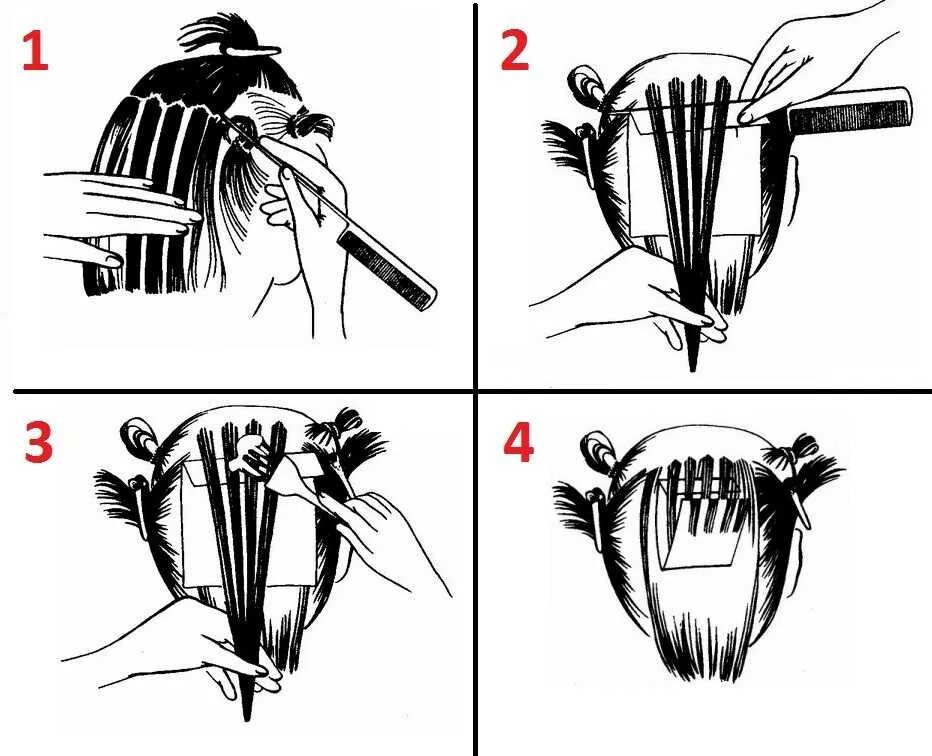 1

2

3

4