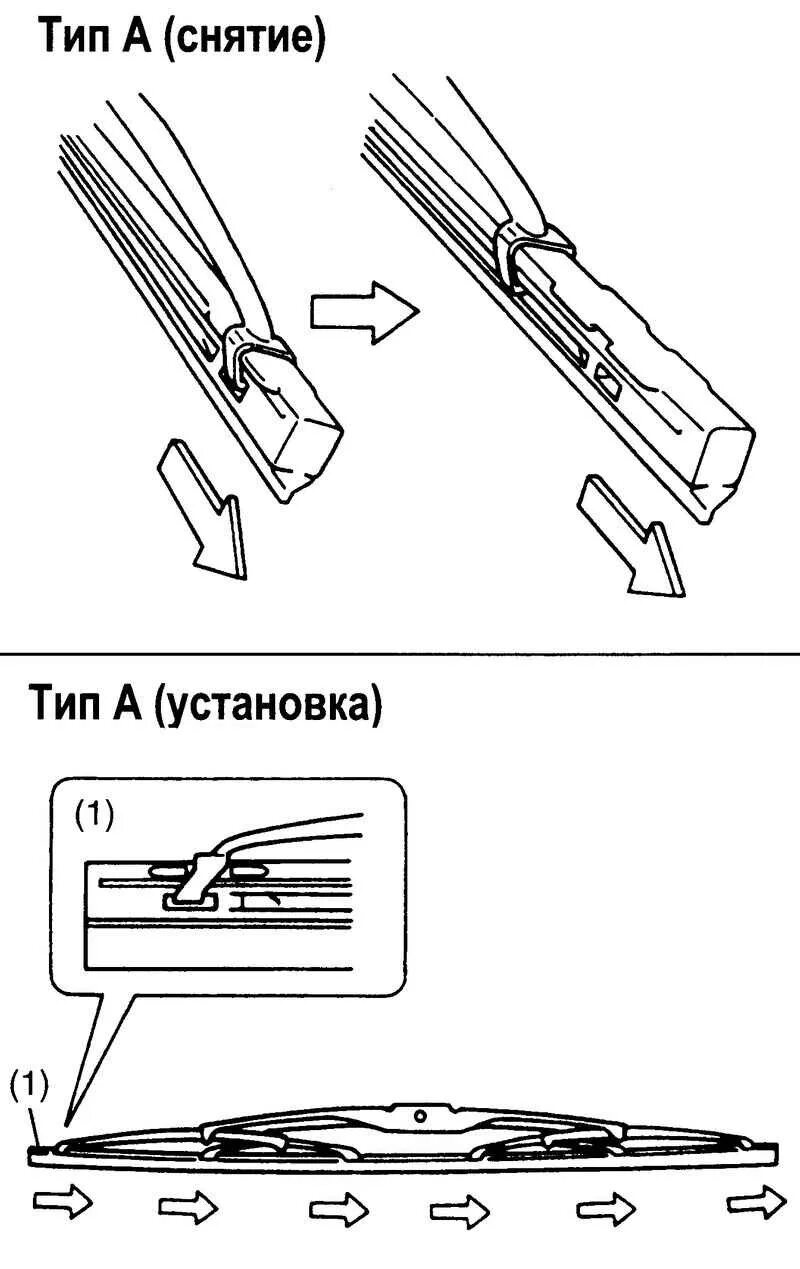 Тип А (снятие)

Тип А (установка)

(1)

(1)