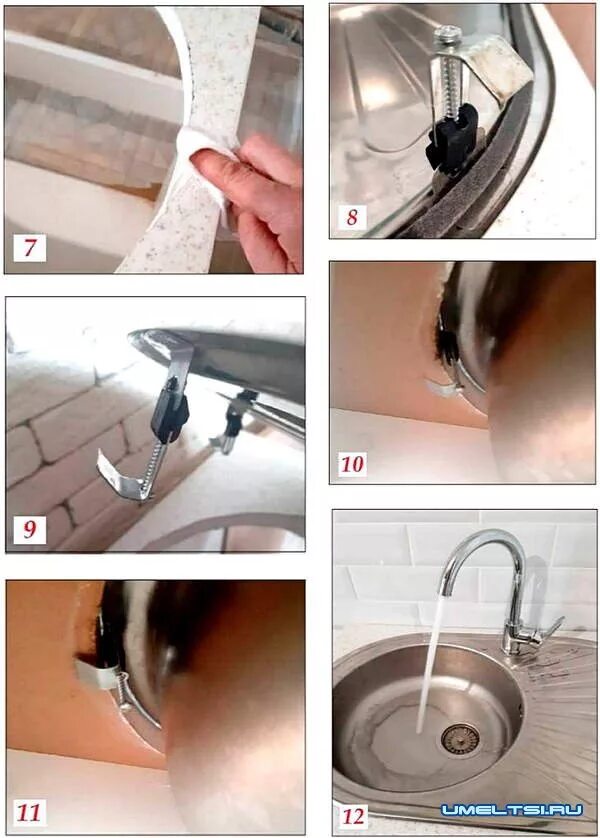 7

8

9

10

11

12

UMELTSI.RU