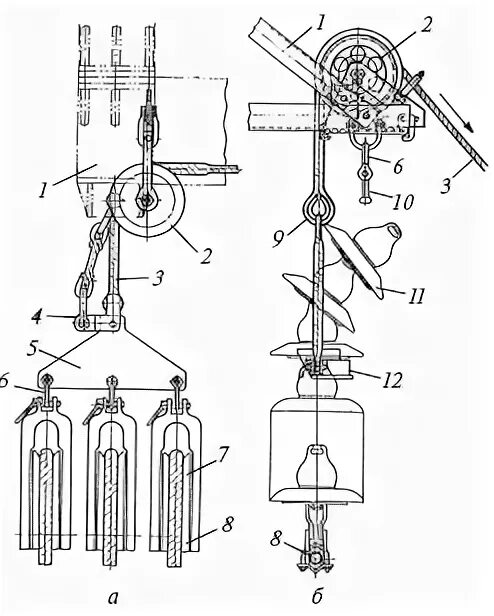 1
2
3
4
5
6
7
8
а
1
2
3
6
10
9
11
12
8
б