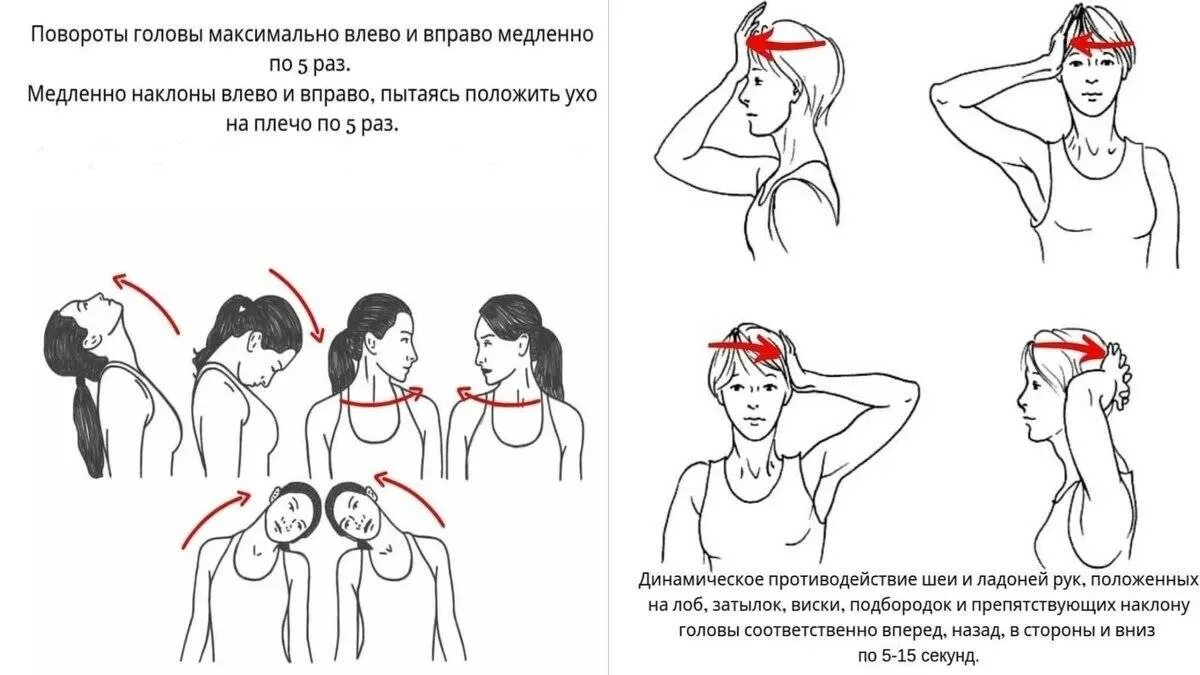 Повороты головы максимально влево и вправо медленно по 5 раз.
Медленно наклоны влево и вправо, пытаясь положить ухо на плечо по 5 раз.

Динамическое противодействие шеи и ладоней рук, положенных на лоб, затылок, виски, подбородок и препятствующих наклону головы соответственно вперед, назад, в стороны и вниз по 5-15 секунд.