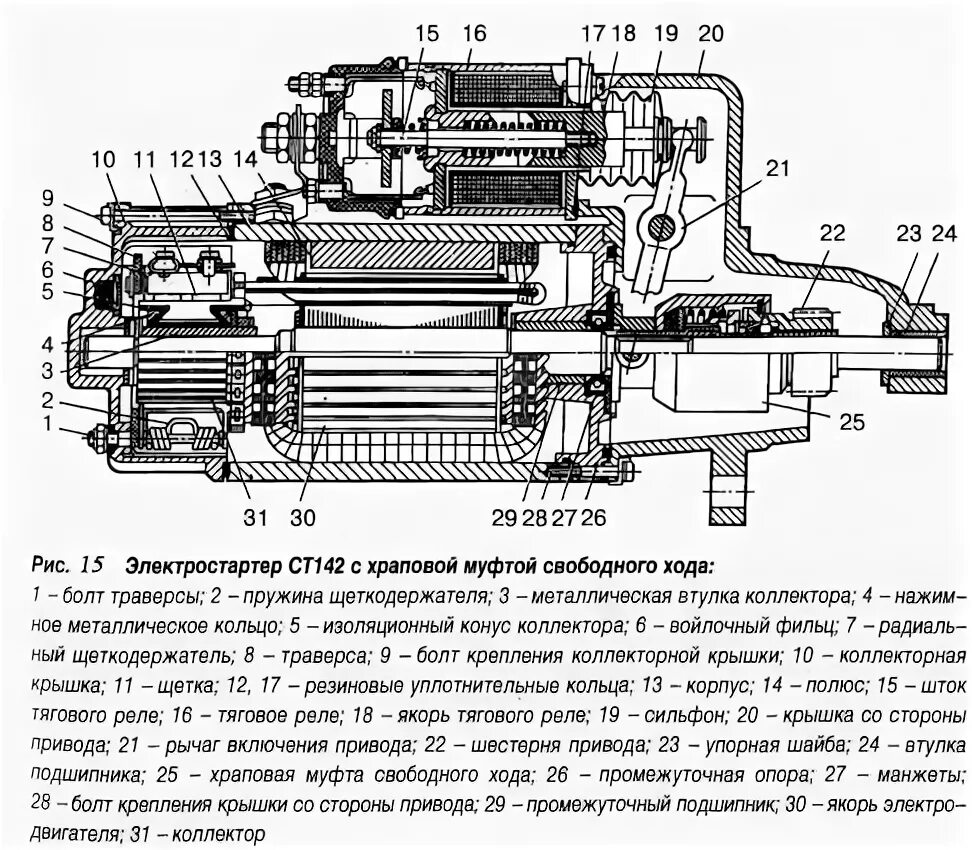 15 16 17 18 19 20

10 11 12 13 14

21

9

8

7

6

5

22 23 24

4

3

2

1

25

31 30

29 28 27 26

Рис. 15 Электростартер СТ142 с храповой муфтой свободного хода:

1 – болт траверсы; 2 – пружина щеткодержателя; 3 – металлическая втулка коллектора; 4 – нажимное металлическое кольцо; 5 – изоляционный конус коллектора; 6 – войлочный фильц; 7 – радиальный щеткодержатель; 8 – траверса; 9 – болт крепления коллекторной крышки; 10 – коллекторная крышка; 11 – щетка; 12, 17 – резиновые уплотнительные кольца; 13 – корпус; 14 – полюс; 15 – шток тягового реле; 16 – тяговое реле; 18 – якорь тягового реле; 19 – сильфон; 20 – крышка со стороны привода; 21 – рычаг включения привода; 22 – шестерня привода; 23 – упорная шайба; 24 – втулка подшипника; 25 – храповая муфта свободного хода; 26 – промежуточная опора; 27 – манжеты; 28 – болт крепления крышки со стороны привода; 29 – промежуточный подшипник; 30 – якорь электродвигателя; 31 – коллектор