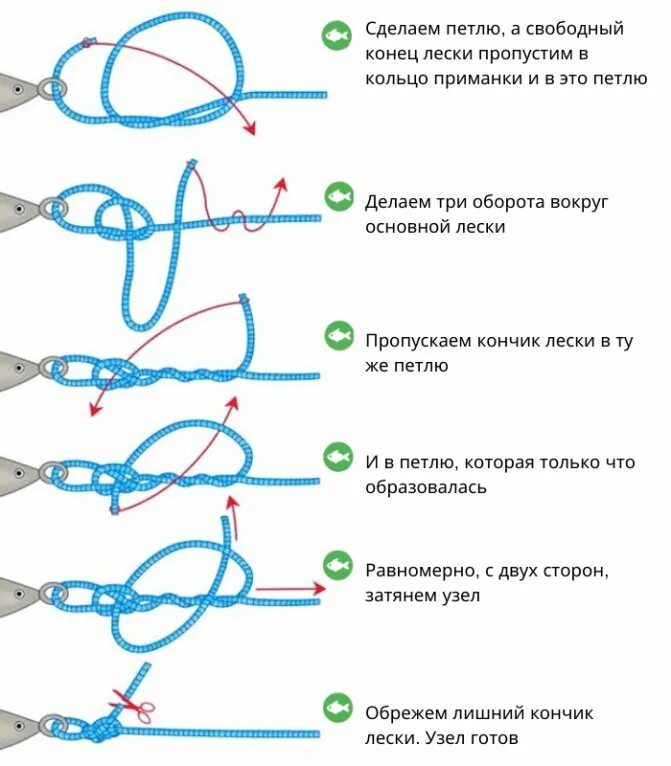 Сделаем петлю, а свободный конец лески пропустим в кольцо приманки и в это петлю

Делаем три оборота вокруг основной лески

Пропускаем кончик лески в ту же петлю

И в петлю, которая только что образовалась

Равномерно, с двух сторон, затянем узел

Обрежем лишний кончик лески. Узел готов