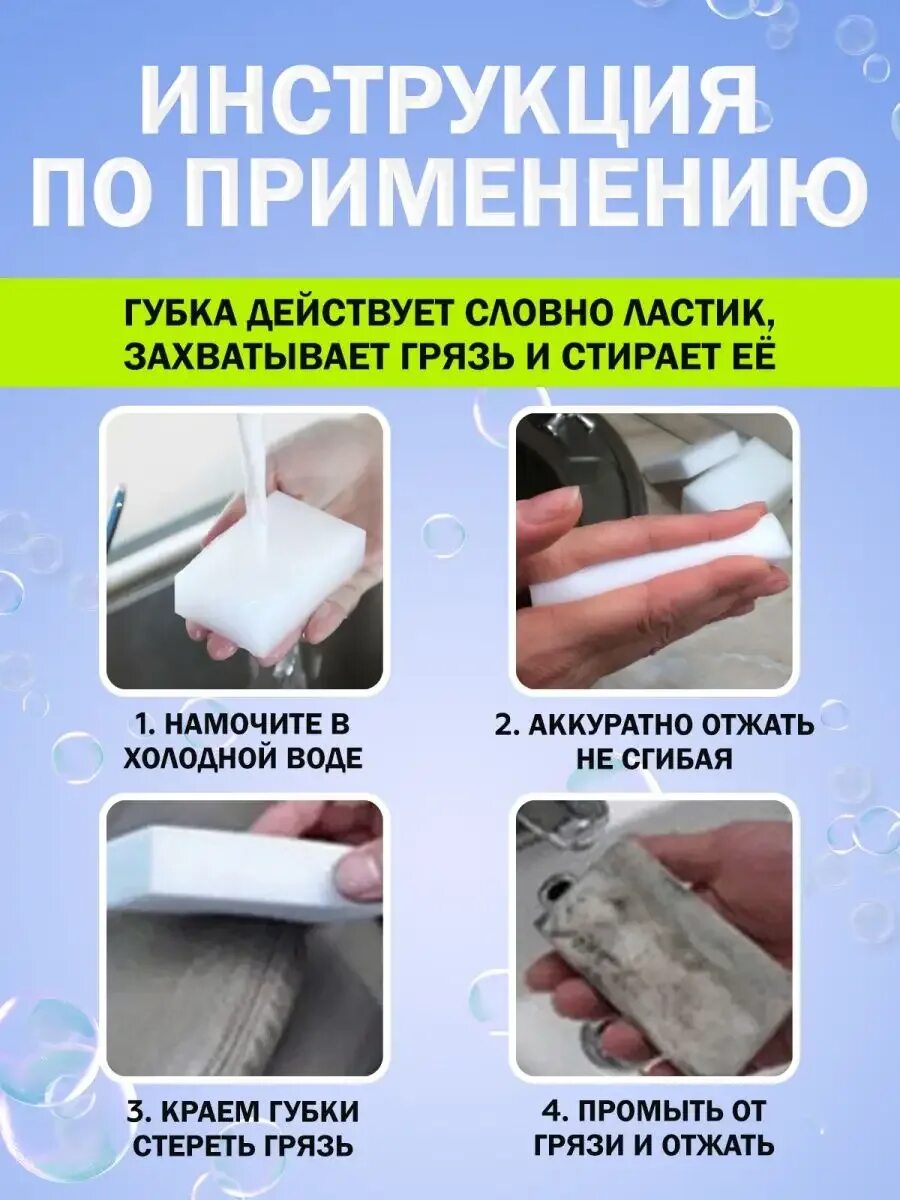 ИНСТРУКЦИЯ ПО ПРИМЕНЕНИЮ

ГУБКА ДЕЙСТВУЕТ СЛОВНО ЛАСТИК, ЗАХВАТЫВАЕТ ГРЯЗЬ И СТИРАЕТ ЕЁ

1. НАМОЧИТЕ В ХОЛОДНОЙ ВОДЕ

2. АККУРАТНО ОТЖАТЬ НЕ СГИБАЯ

3. КРАЕМ ГУБКИ СТЕРЕТЬ ГРЯЗЬ

4. ПРОМЫТЬ ОТ ГРЯЗИ И ОТЖАТЬ