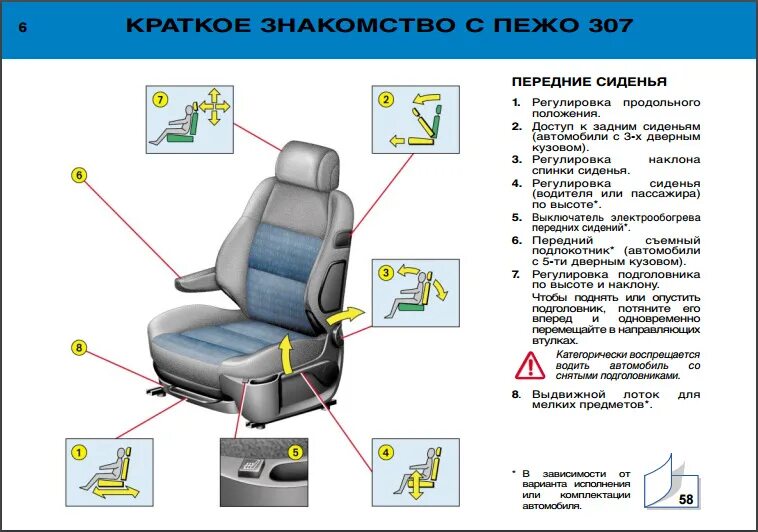 6

КРАТКОЕ ЗНАКОМСТВО С ПЕЖО 307

7

2

6

3

8

1

5

4

ПЕРЕДНИЕ СИДЕНЬЯ

1. Регулировка продольного положения.
2. Доступ к задним сиденьям (автомобили с 3-х дверным кузовом).
3. Регулировка наклона спинки сиденья.
4. Регулировка сиденья (водителя или пассажира) по высоте*.
5. Выключатель электрообогрева передних сидений*.
6. Передний съемный подлокотник* (автомобили с 5-ти дверным кузовом).
7. Регулировка подголовника по высоте и наклону.
Чтобы поднять или опустить подголовник, потяните его вперед и одновременно перемещайте в направляющих втулках.

Категорически воспрещается водить автомобиль со снятыми подголовниками.

8. Выдвижной лоток для мелких предметов*.

* В зависимости от варианта исполнения или комплектации автомобиля.

58