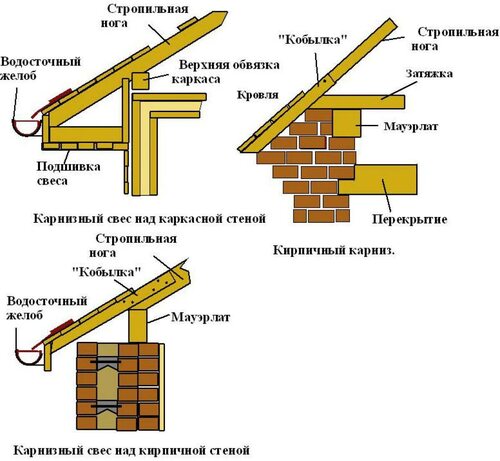 Стропильная нога

Водосточный желоб

Верхняя обвязка каркаса

Подшивка свеса

Карнизный свес над каркасной стеной

"Кобылка"

Стропильная нога

Затяжка

Кровля

Мауэрлат

Перекрытие

Кирпичный карниз.

Стропильная нога

"Кобылка"

Водосточный желоб

Мауэрлат

Карнизный свес над кирпичной стеной