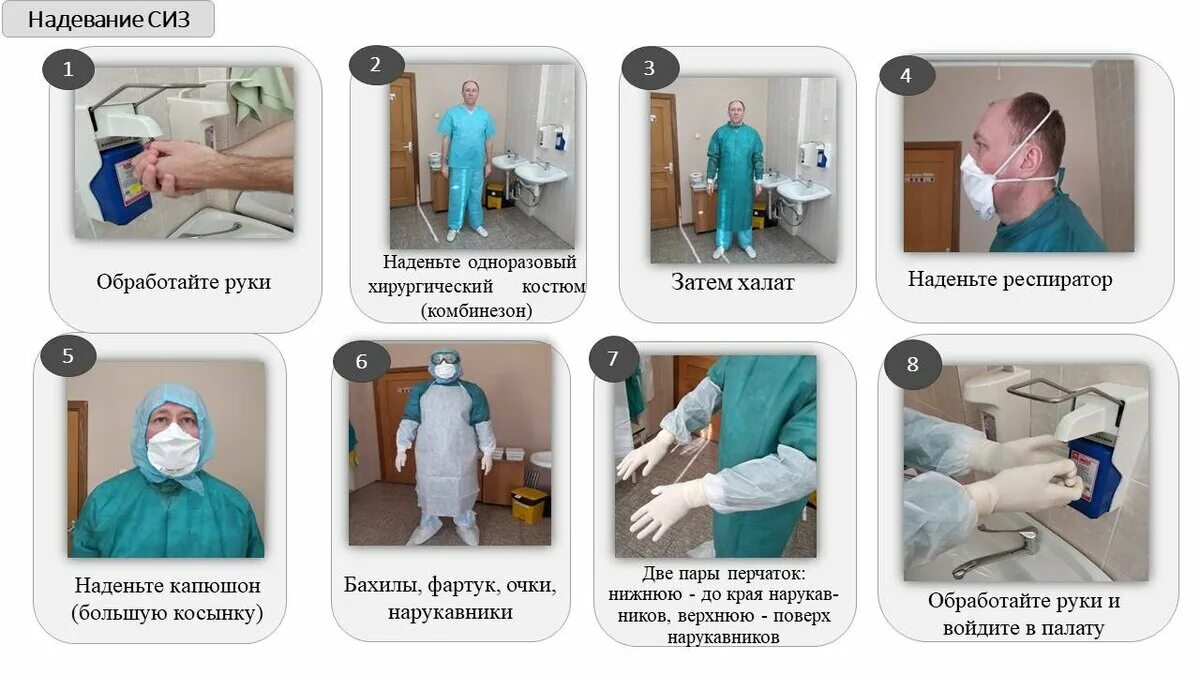 Надевание СИЗ

1

Обработайте руки

2

Наденьте одноразовый хирургический костюм (комбинезон)

3

Затем халат

4

Наденьте респиратор

5

Наденьте капюшон (большую косынку)

6

Бахилы, фартук, очки, нарукавники

7

Две пары перчаток: нижнюю - до края нарукавников, верхнюю - поверх нарукавников

8

Обработайте руки и войдите в палату