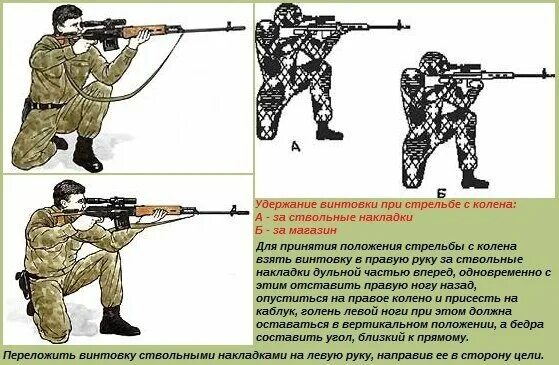 А

Б

Удержание винтовки при стрельбе с колена:
А - за ствольные накладки
Б - за магазин

Для принятия положения стрельбы с колена взять винтовку в правую руку за ствольные накладки дульной частью вперед, одновременно с этим отставить правую ногу назад, опуститься на правое колено и присесть на каблук, голень левой ноги при этом должна оставаться в вертикальном положении, а бедра составить угол, близкий к прямому.

Переложить винтовку ствольными накладками на левую руку, направив ее в сторону цели.