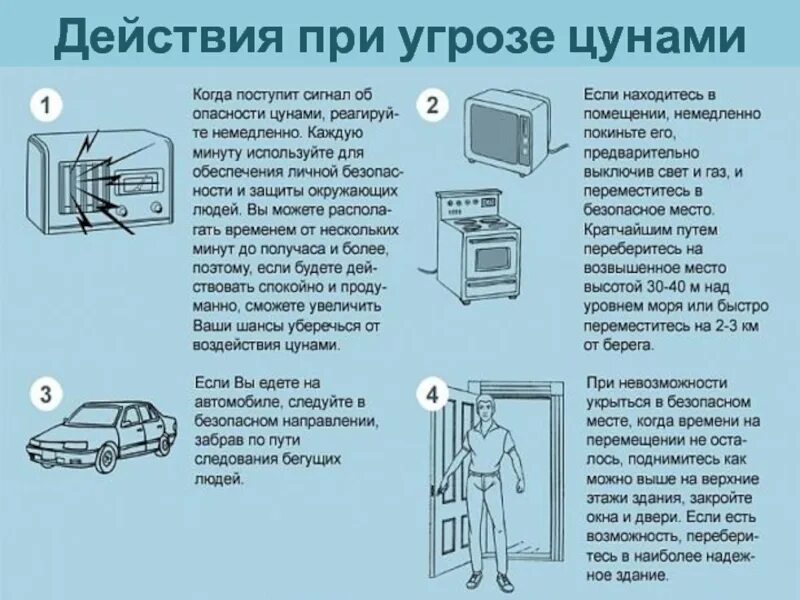 Действия при угрозе цунами

1

Когда поступит сигнал об опасности цунами, реагируйте немедленно. Каждую минуту используйте для обеспечения личной безопасности и защиты окружающих людей. Вы можете располагать временем от нескольких минут до получаса и более, поэтому, если будете действовать спокойно и продуманно, сможете увеличить Ваши шансы уберечься от воздействия цунами.

2

Если находитесь в помещении, немедленно покиньте его, предварительно выключив свет и газ, и переместитесь в безопасное место. Кратчайшим путем переберитесь на возвышенное место высотой 30-40 м над уровнем моря или быстро переместитесь на 2-3 км от берега.

3

Если Вы едете на автомобиле, следуйте в безопасном направлении, забрав по пути следования бегущих людей.

4

При невозможности укрыться в безопасном месте, когда времени на перемещении не осталось, поднимитесь как можно выше на верхние этажи здания, закройте окна и двери. Если есть возможность, переберитесь в наиболее надежное здание.