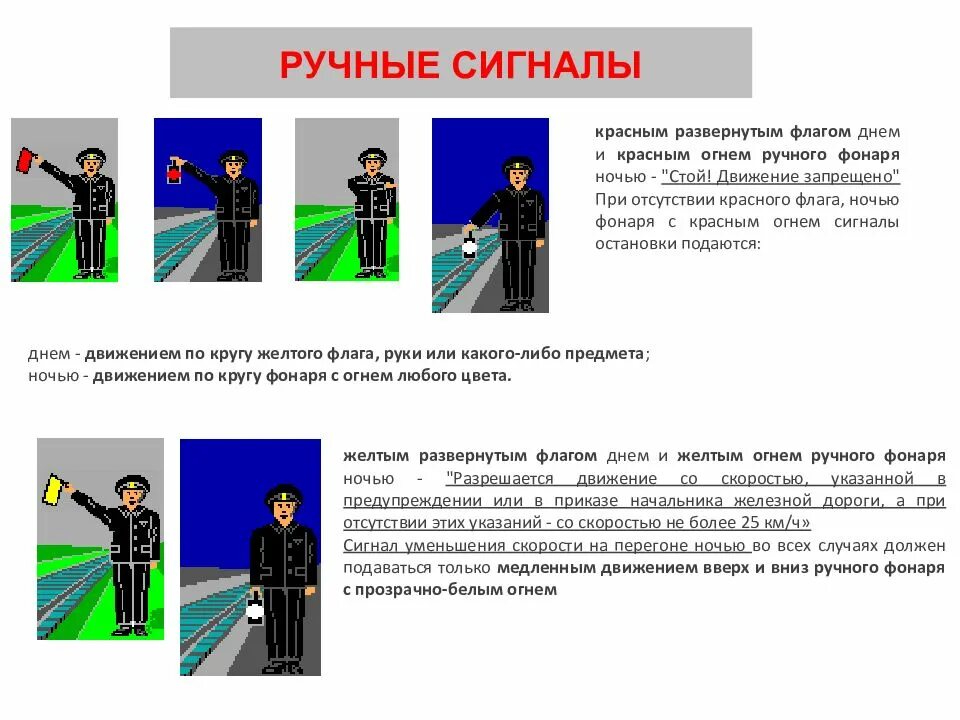 РУЧНЫЕ СИГНАЛЫ

красным развернутым флагом днем и красным огнем ручного фонаря ночью - "Стой! Движение запрещено"
При отсутствии красного флага, ночью фонаря с красным огнем сигналы остановки подаются:

днем - движением по кругу желтого флага, руки или какого-либо предмета;
ночью - движением по кругу фонаря с огнем любого цвета.

желтым развернутым флагом днем и желтым огнем ручного фонаря ночью - "Разрешается движение со скоростью, указанной в предупреждении или в приказе начальника железной дороги, а при отсутствии этих указаний - со скоростью не более 25 км/ч»
Сигнал уменьшения скорости на перегоне ночью во всех случаях должен подаваться только медленным движением вверх и вниз ручного фонаря с прозрачно-белым огнем