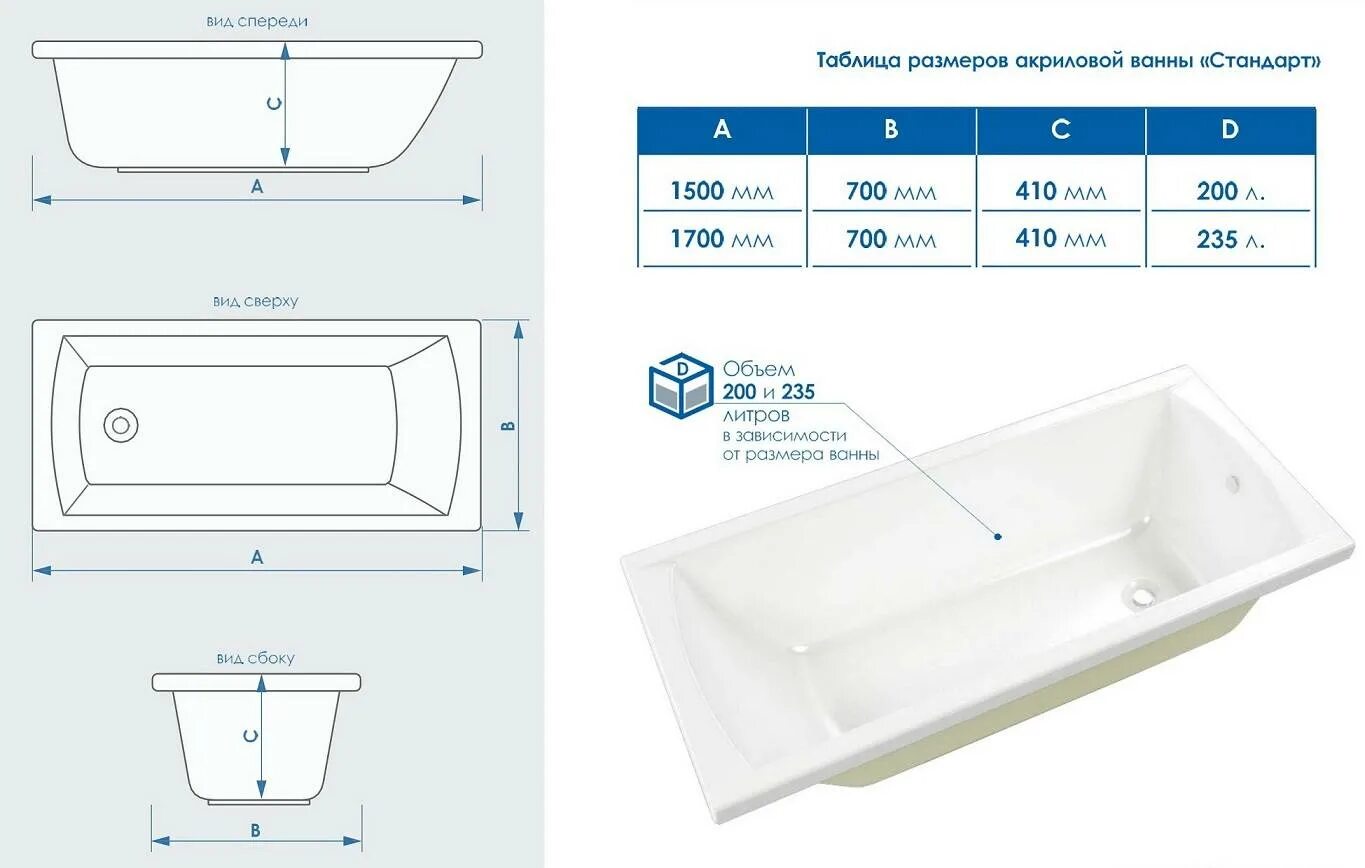 вид спереди

C

A

вид сверху

B

A

вид сбоку

C

B

Таблица размеров акриловой ванны «Стандарт»

| A | B | C | D |
|---|---|---|---|
| 1500 мм | 700 мм | 410 мм | 200 л. |
| 1700 мм | 700 мм | 410 мм | 235 л. |

D

Объем
200 и 235
литров
в зависимости
от размера ванны