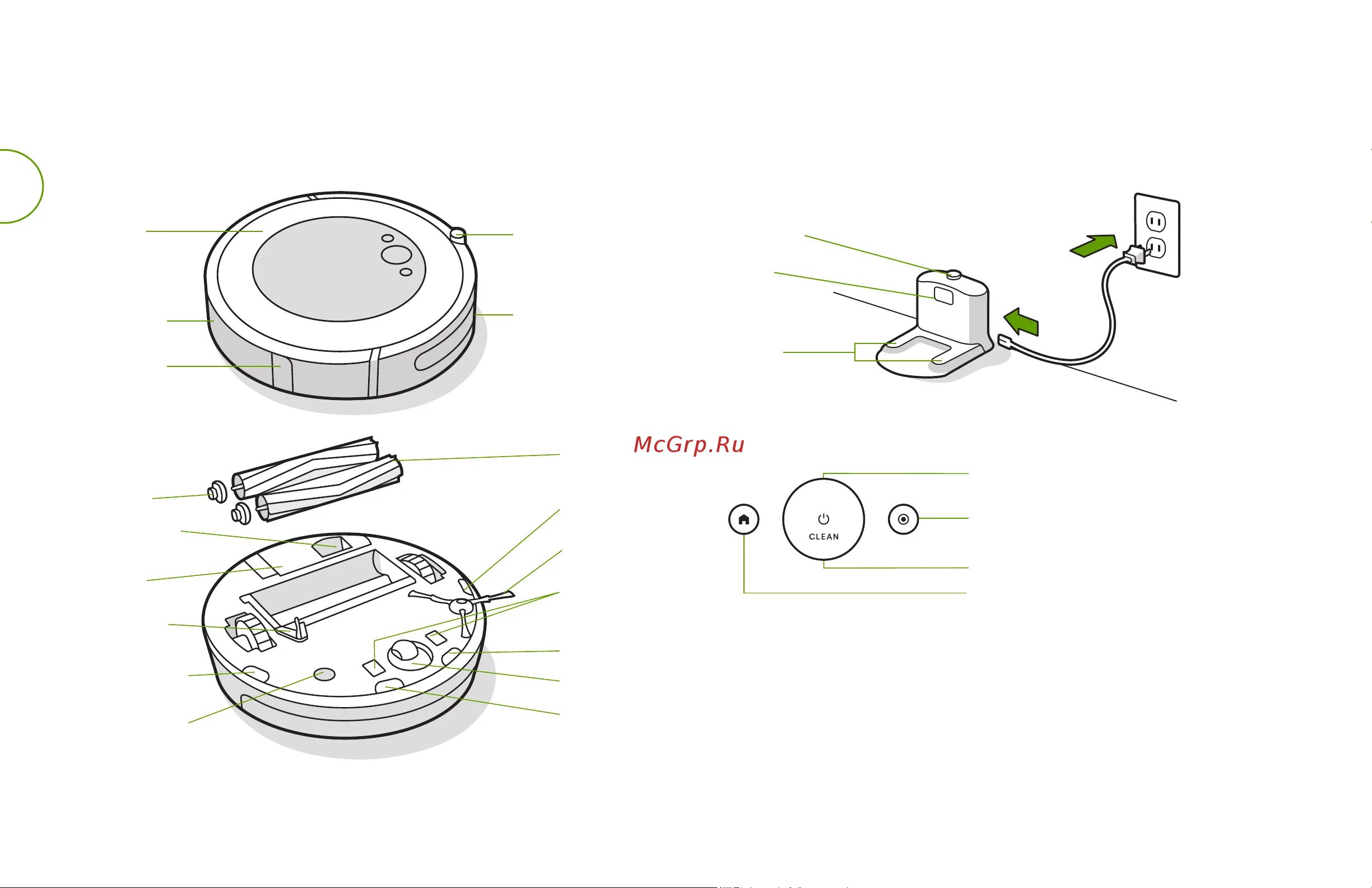 McGrp.Ru

CLEAN