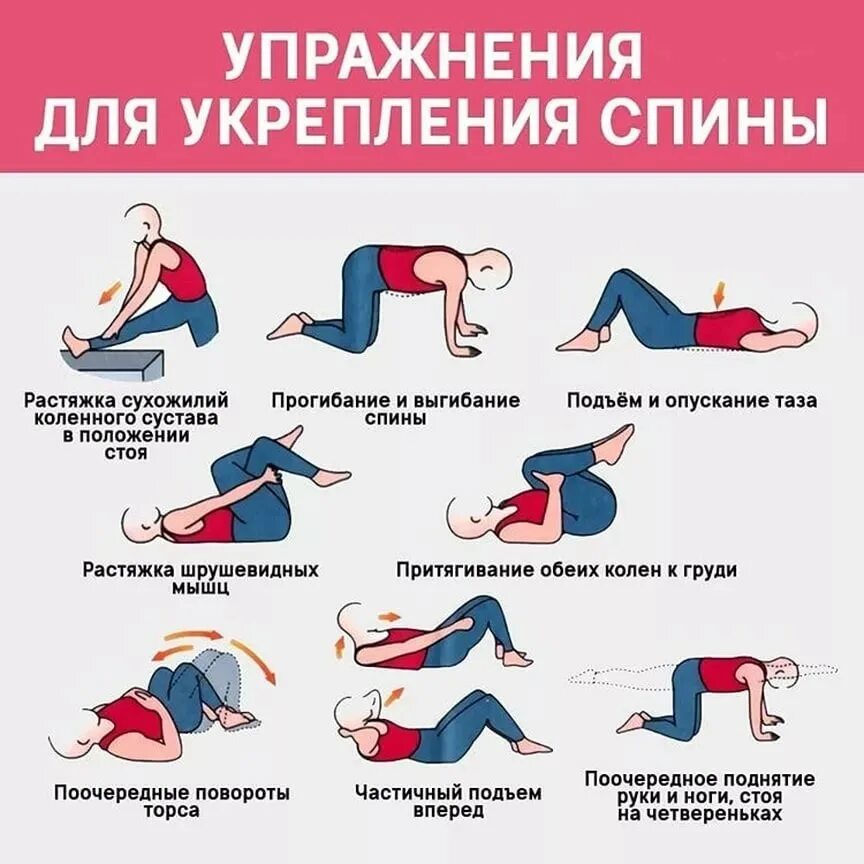 УПРАЖНЕНИЯ
ДЛЯ УКРЕПЛЕНИЯ СПИНЫ

Растяжка сухожилий коленного сустава в положении стоя

Прогибание и выгибание спины

Подъём и опускание таза

Растяжка шрушевидных мышц

Притягивание обеих колен к груди

Поочередные повороты торса

Частичный подъем вперед

Поочередное поднятие руки и ноги, стоя на четвереньках