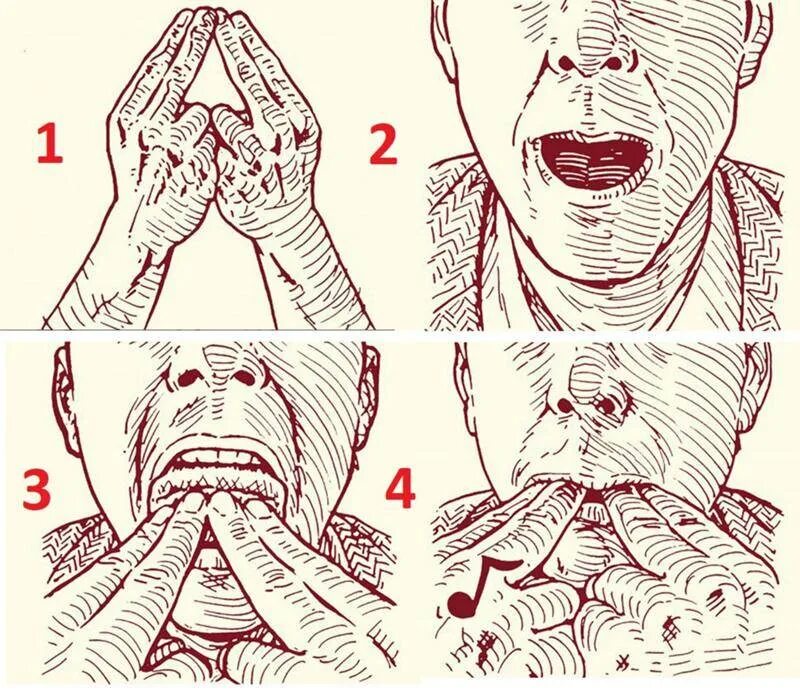 1
2
3
4