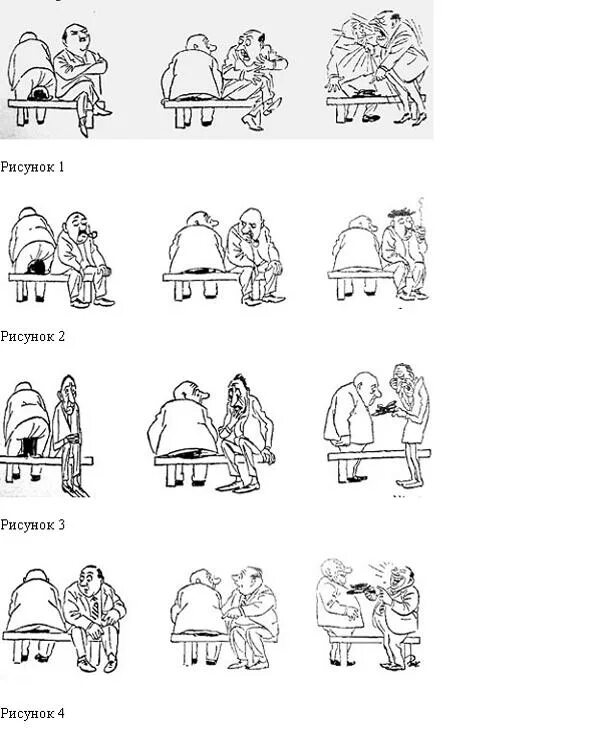 Рисунок 1

Рисунок 2

Рисунок 3

Рисунок 4