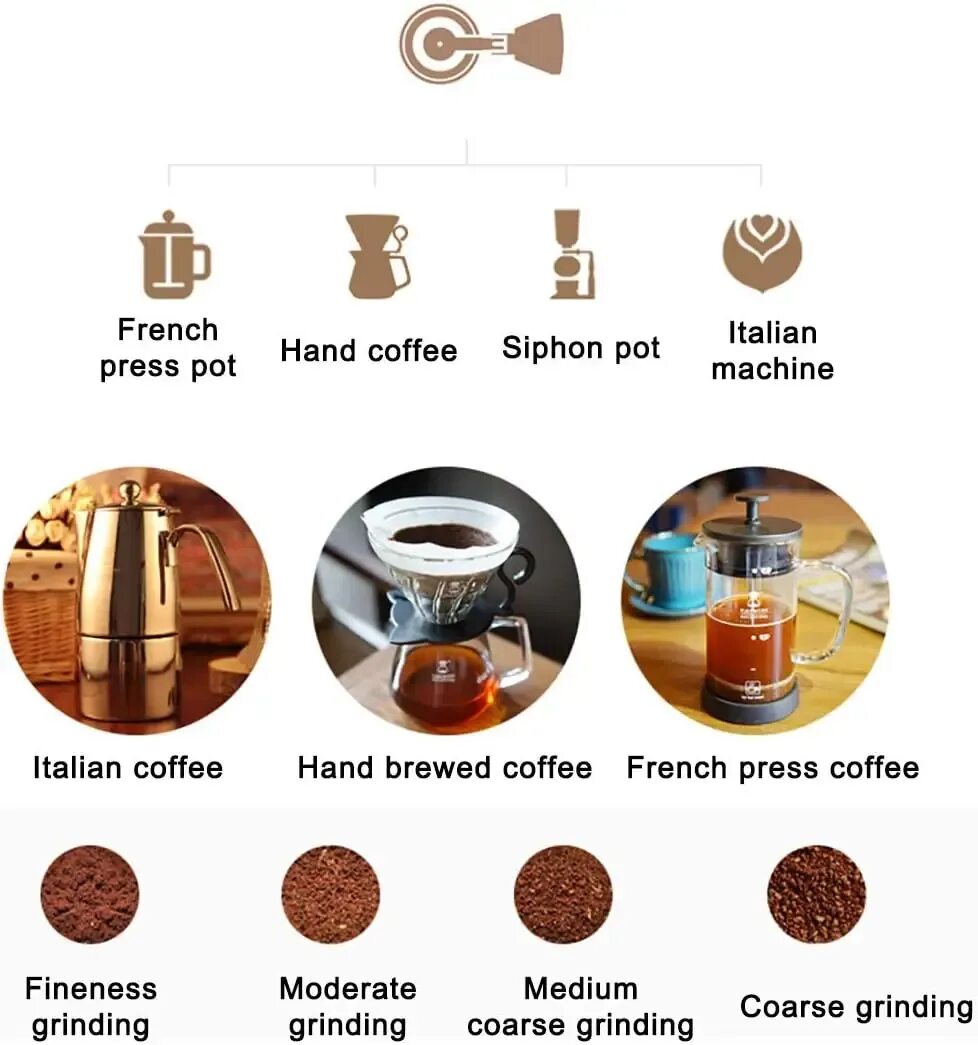 French press pot

Hand coffee

Siphon pot

Italian machine

Italian coffee

Hand brewed coffee

French press coffee

Fineness grinding

Moderate grinding

Medium coarse grinding

Coarse grinding