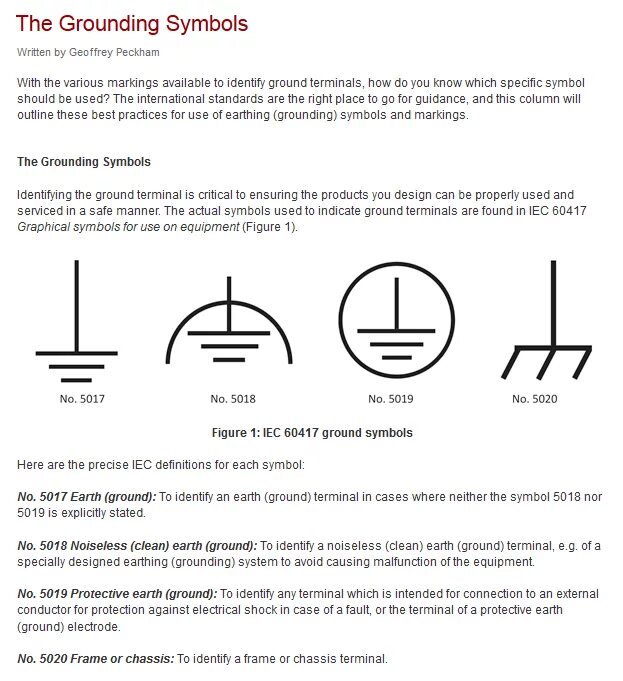 The Grounding Symbols

Written by Geoffrey Peckham

With the various markings available to identify ground terminals, how do you know which specific symbol should be used? The international standards are the right place to go for guidance, and this column will outline these best practices for use of earthing (grounding) symbols and markings.

The Grounding Symbols

Identifying the ground terminal is critical to ensuring the products you design can be properly used and serviced in a safe manner. The actual symbols used to indicate ground terminals are found in IEC 60417 Graphical symbols for use on equipment (Figure 1).

No. 5017

No. 5018

No. 5019

No. 5020

Figure 1: IEC 60417 ground symbols

Here are the precise IEC definitions for each symbol:

No. 5017 Earth (ground): To identify an earth (ground) terminal in cases where neither the symbol 5018 nor 5019 is explicitly stated.

No. 5018 Noiseless (clean) earth (ground): To identify a noiseless (clean) earth (ground) terminal, e.g. of a specially designed earthing (grounding) system to avoid causing malfunction of the equipment.

No. 5019 Protective earth (ground): To identify any terminal which is intended for connection to an external conductor for protection against electrical shock in case of a fault, or the terminal of a protective earth (ground) electrode.

No. 5020 Frame or chassis: To identify a frame or chassis terminal.