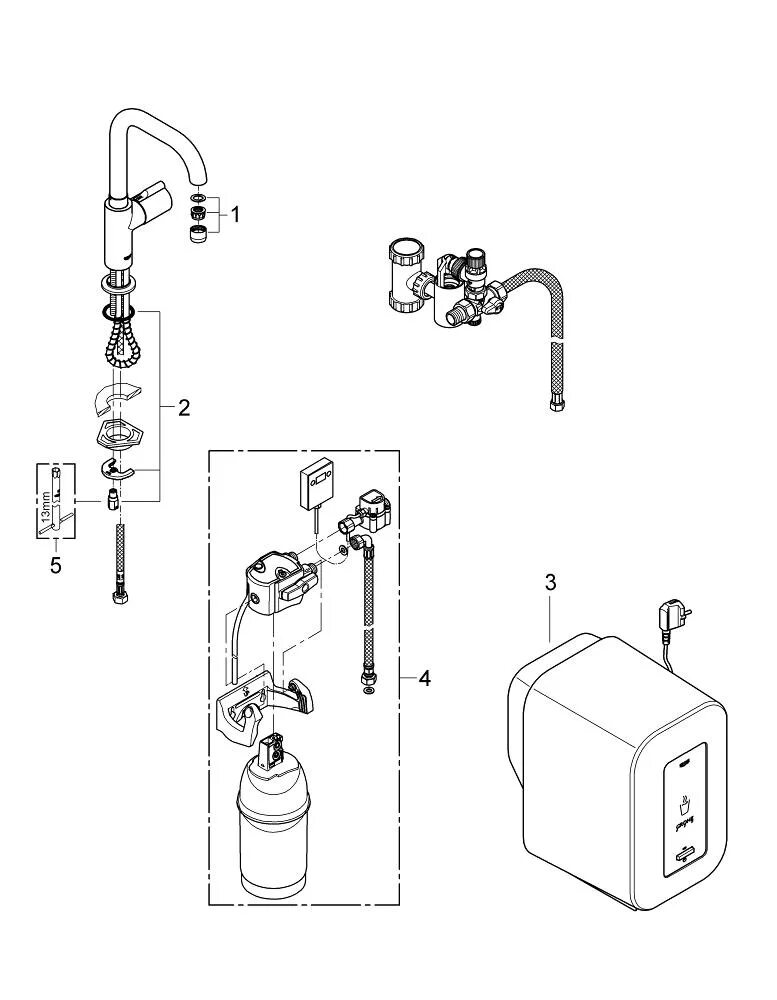 1

2

13mm

5

4

3