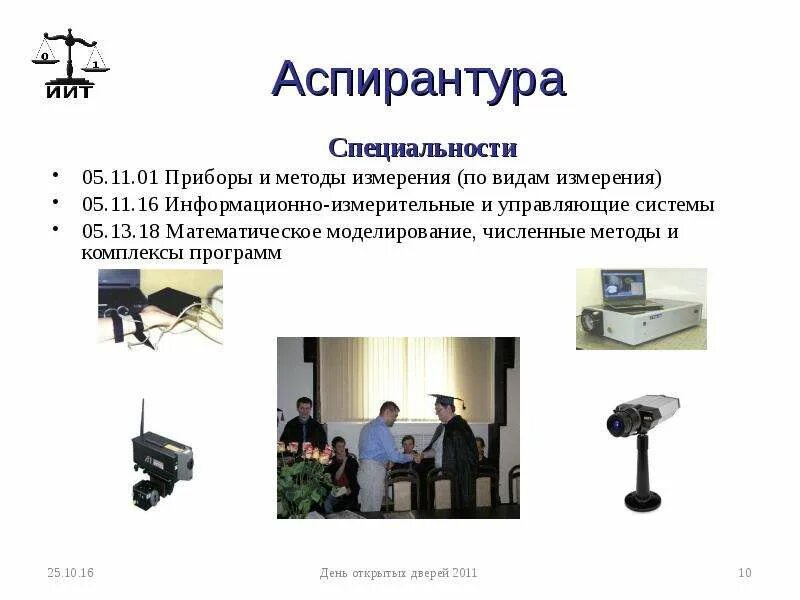 0 1
ИИТ

Аспирантура

Специальности

• 05.11.01 Приборы и методы измерения (по видам измерения)
• 05.11.16 Информационно-измерительные и управляющие системы
• 05.13.18 Математическое моделирование, численные методы и комплексы программ

25.10.16 День открытых дверей 2011 10